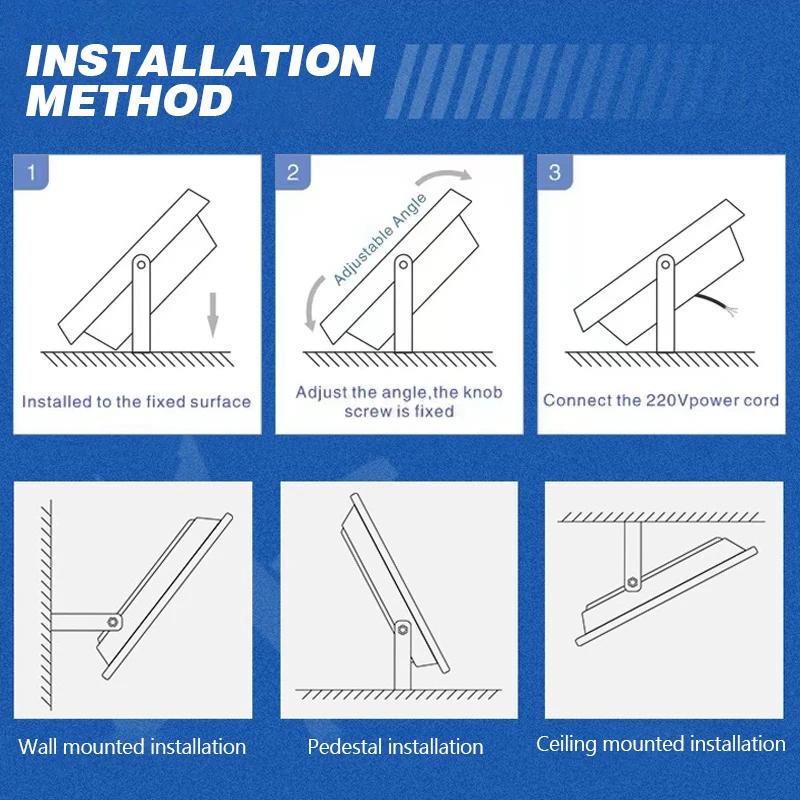 INSTALLATION METHOD

1

Installed to the fixed surface

2

Adjustable Angle

Adjust the angle,the knob screw is fixed

3

Connect the 220Vpower cord

Wall mounted installation

Pedestal installation

Ceiling mounted installation