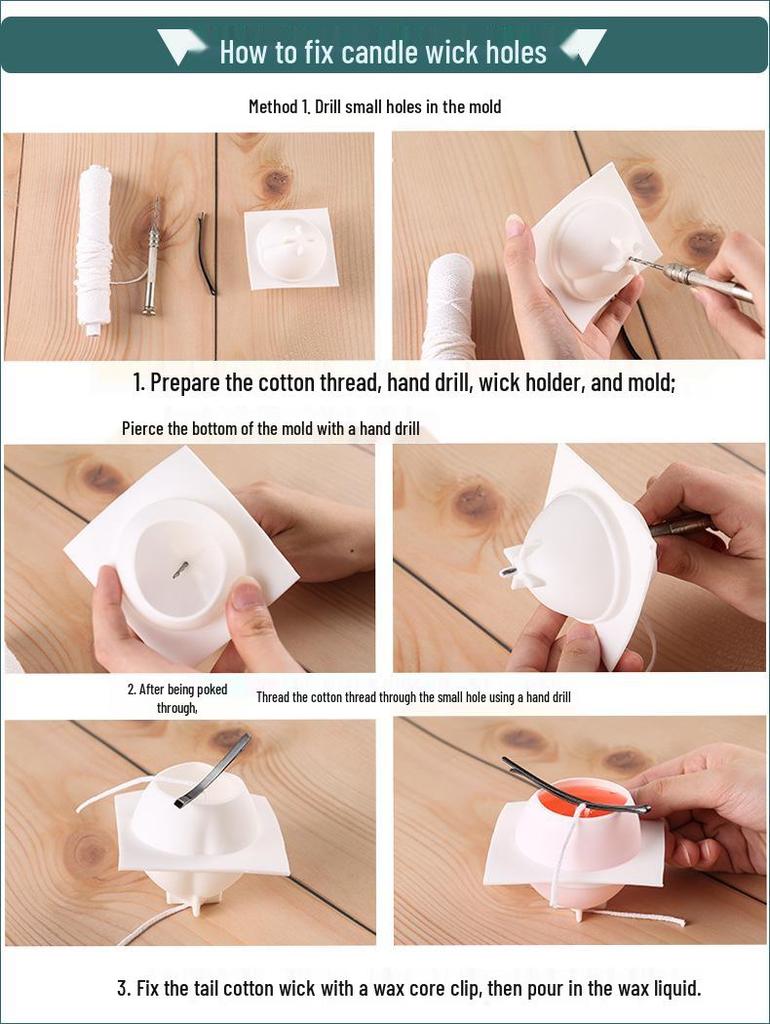 How to fix candle wick holes

Method 1. Drill small holes in the mold

1. Prepare the cotton thread, hand drill, wick holder, and mold;

Pierce the bottom of the mold with a hand drill

2. After being poked through,

Thread the cotton thread through the small hole using a hand drill

3. Fix the tail cotton wick with a wax core clip, then pour in the wax liquid.