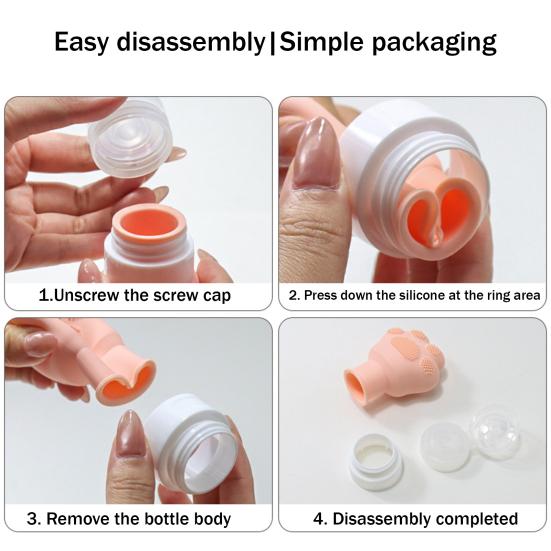 Easy disassembly|Simple packaging

1.Unscrew the screw cap

2. Press down the silicone at the ring area

3. Remove the bottle body

4. Disassembly completed