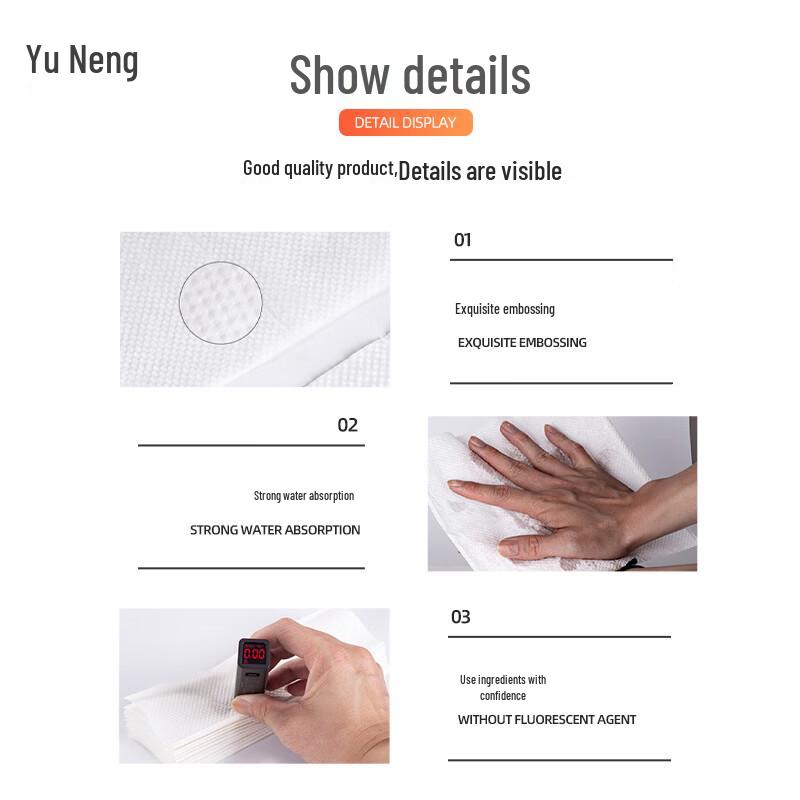 Yu Neng

Show details

DETAIL DISPLAY

Good quality product,Details are visible

01

Exquisite embossing

EXQUISITE EMBOSSING

02

Strong water absorption

STRONG WATER ABSORPTION

0.00

03

Use ingredients with confidence

WITHOUT FLUORESCENT AGENT