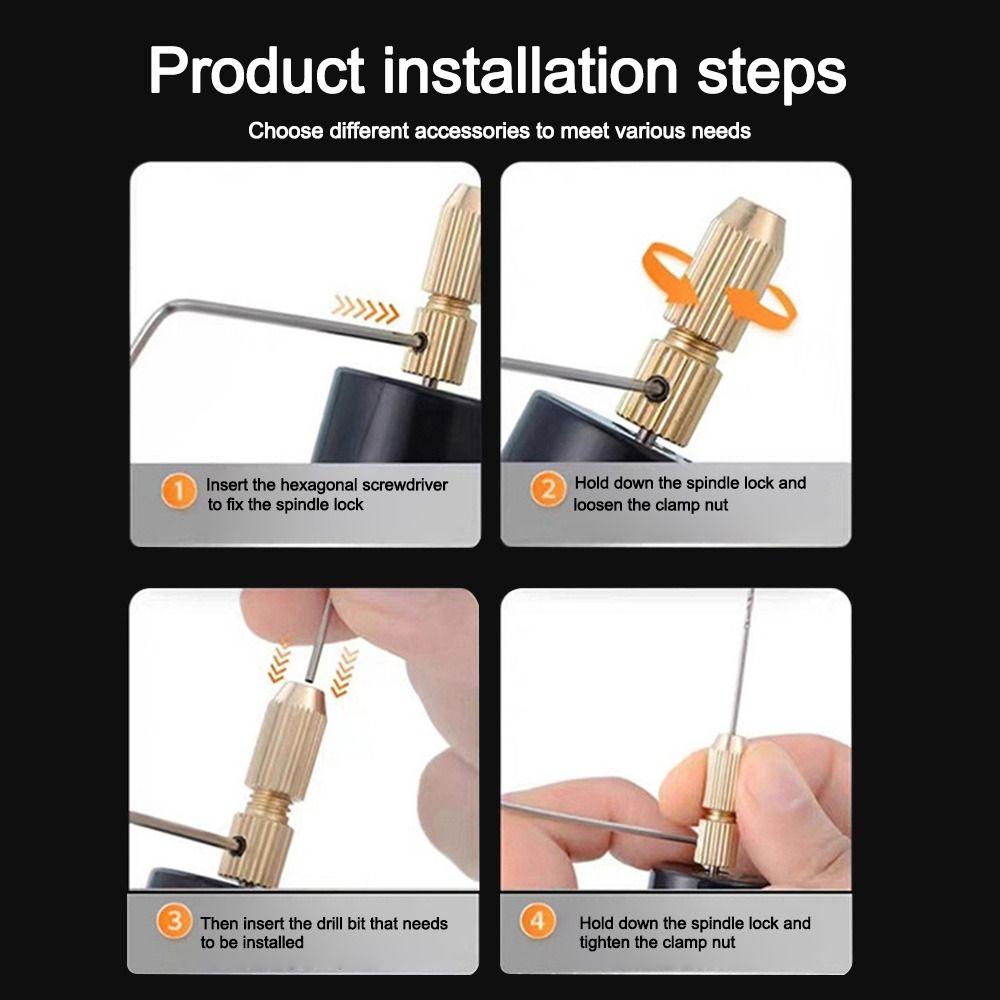 Product installation steps

Choose different accessories to meet various needs

1 Insert the hexagonal screwdriver to fix the spindle lock

2 Hold down the spindle lock and loosen the clamp nut

3 Then insert the drill bit that needs to be installed

4 Hold down the spindle lock and tighten the clamp nut