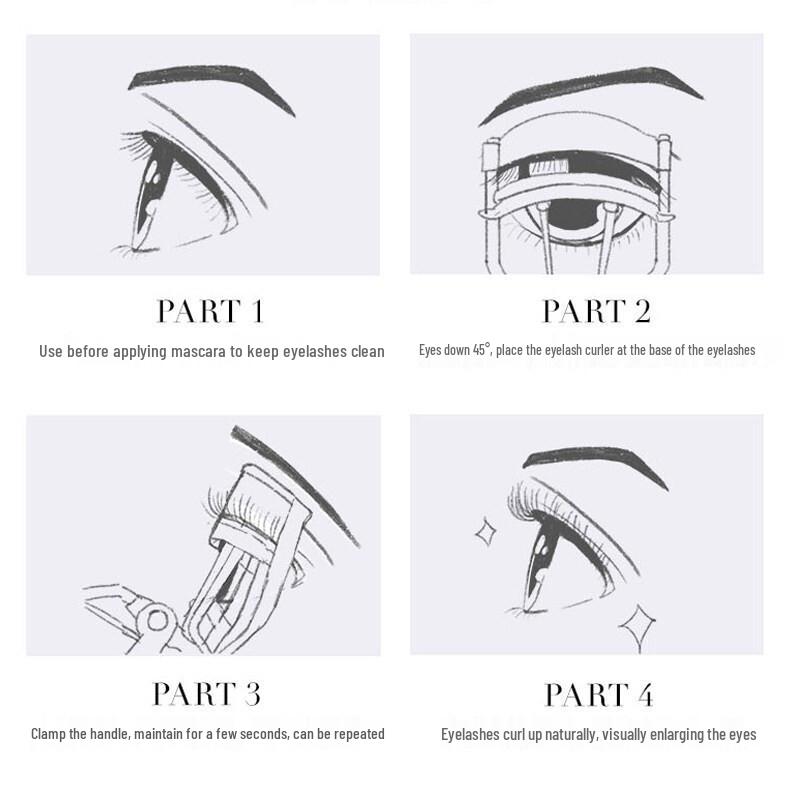 PART 1

Use before applying mascara to keep eyelashes clean

PART 2

Eyes down 45°, place the eyelash curler at the base of the eyelashes

PART 3

Clamp the handle, maintain for a few seconds, can be repeated

PART 4

Eyelashes curl up naturally, visually enlarging the eyes