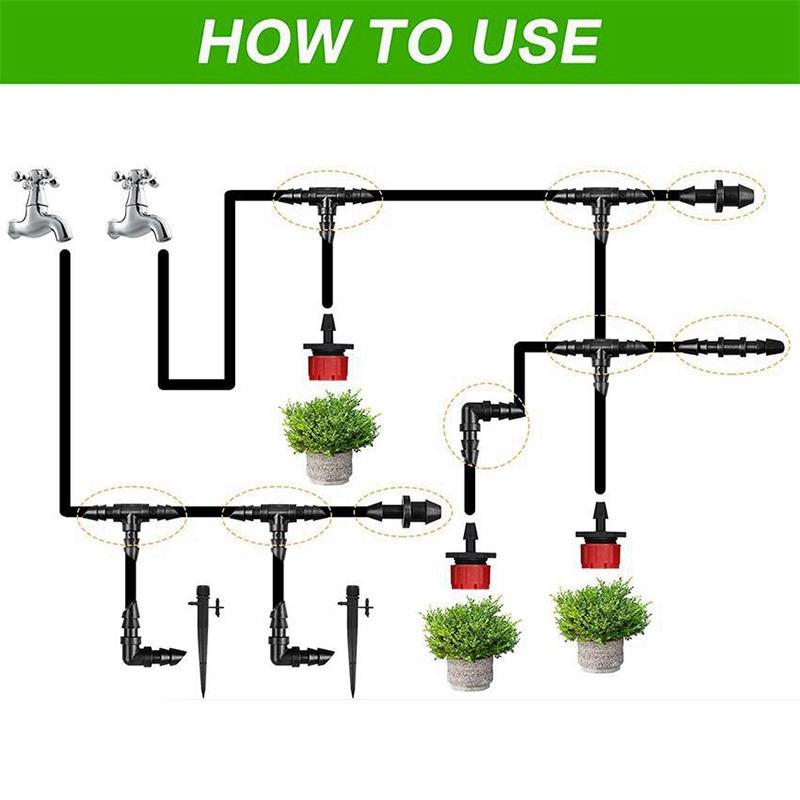 HOW TO USE