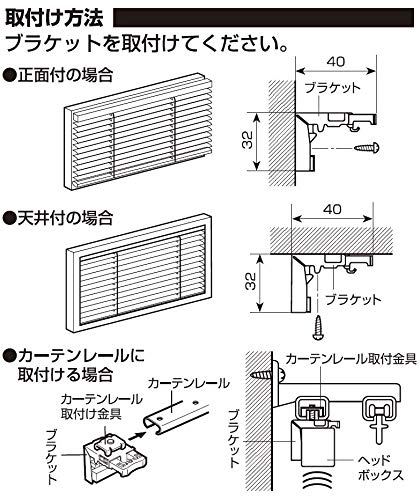 取付け方法

ブラケットを取付けてください。

●正面付の場合

40

ブラケット

32

●天井付の場合

40

32

ブラケット

●カーテンレールに取付ける場合

カーテンレール

カーテンレール取付け金具

ブラケット

カーテンレール取付金具

ブラケット

ヘッドボックス