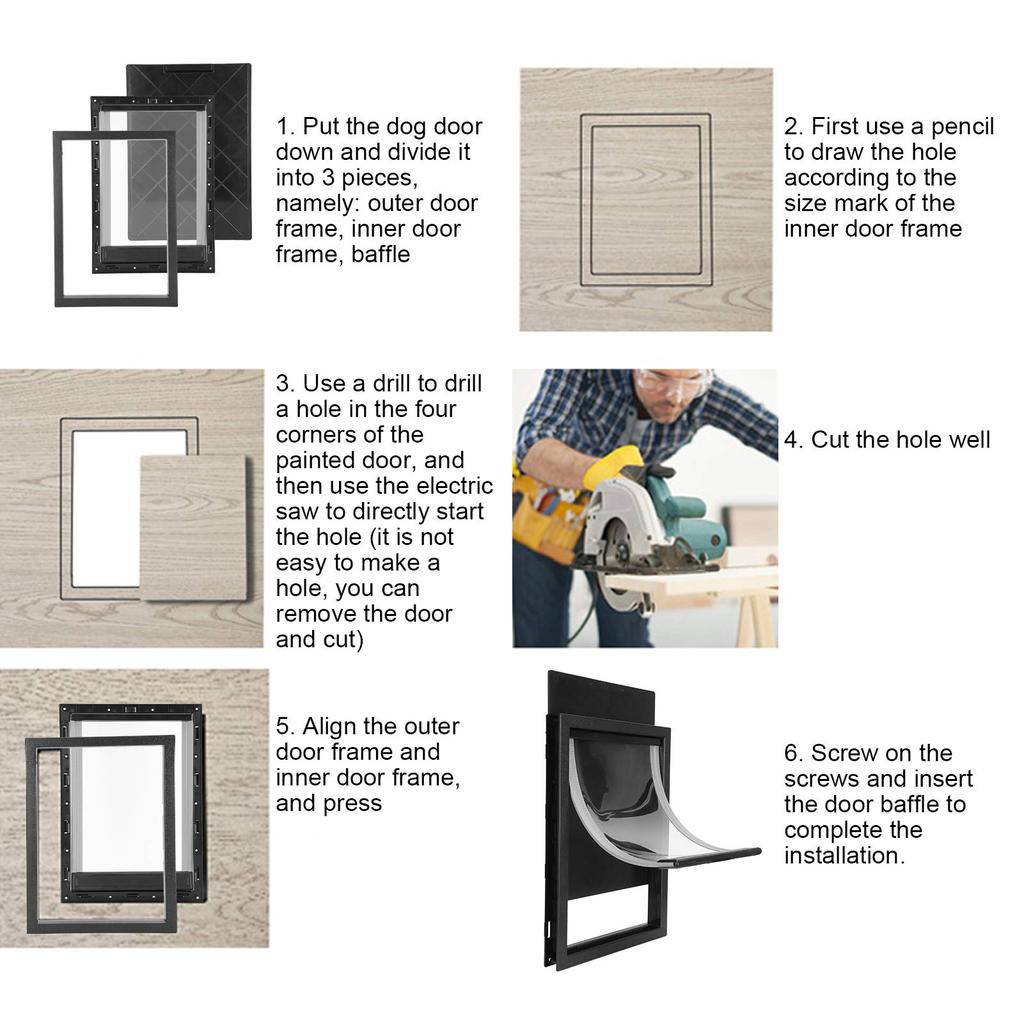 1. Put the dog door down and divide it into 3 pieces, namely: outer door frame, inner door frame, baffle

2. First use a pencil to draw the hole according to the size mark of the inner door frame

3. Use a drill to drill a hole in the four corners of the painted door, and then use the electric saw to directly start the hole (it is not easy to make a hole, you can remove the door and cut)

4. Cut the hole well

5. Align the outer door frame and inner door frame, and press

6. Screw on the screws and insert the door baffle to complete the installation.