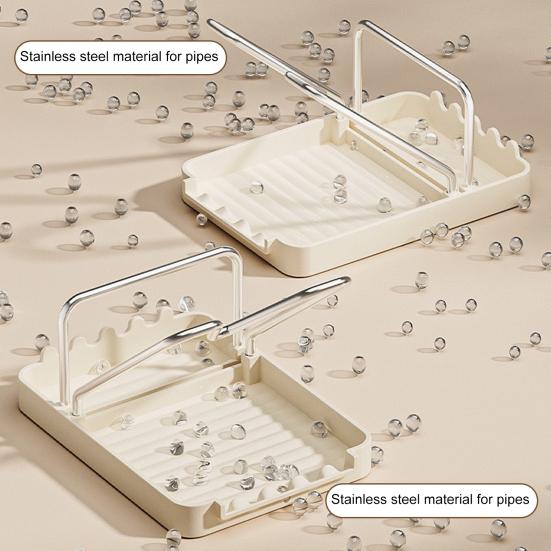 Stainless steel material for pipes

Stainless steel material for pipes