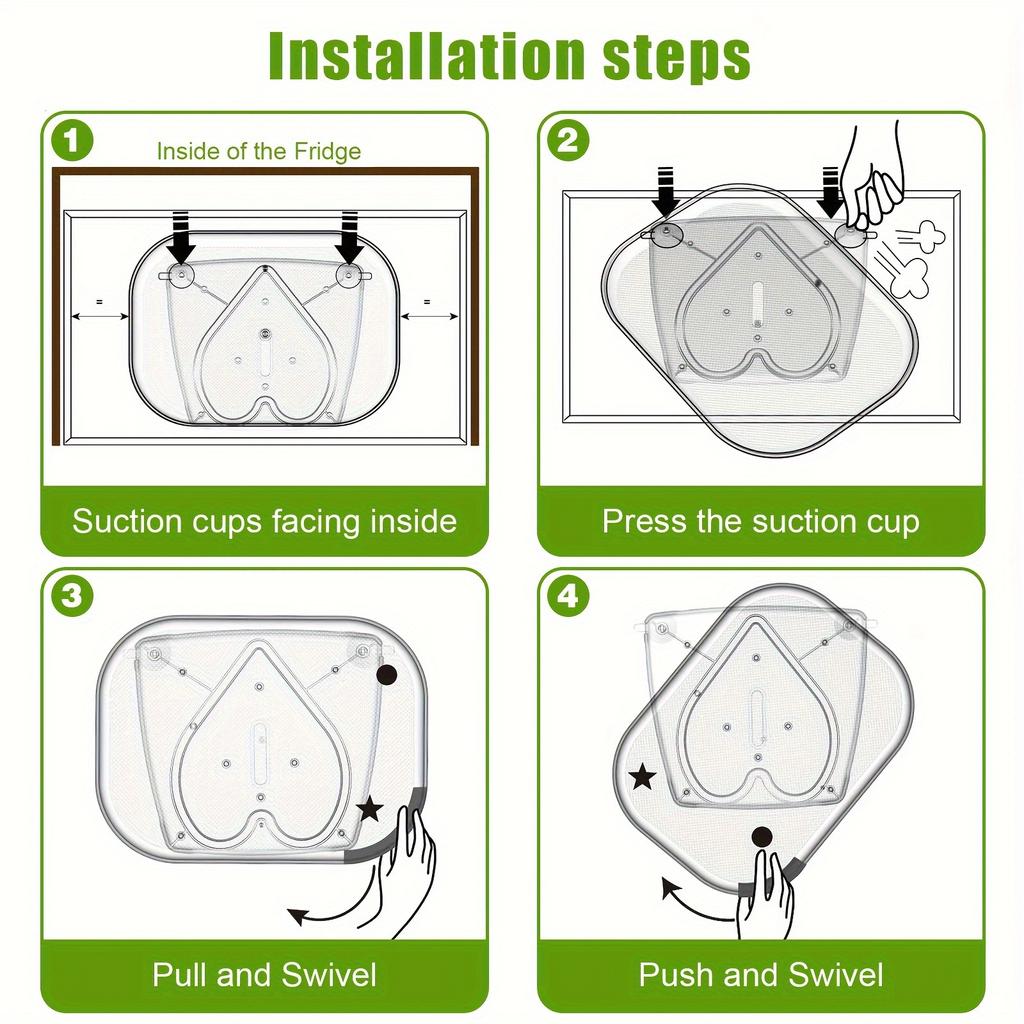 Installation steps

1
Inside of the Fridge
=
=
Suction cups facing inside

2
Press the suction cup

3
Pull and Swivel

4
Push and Swivel