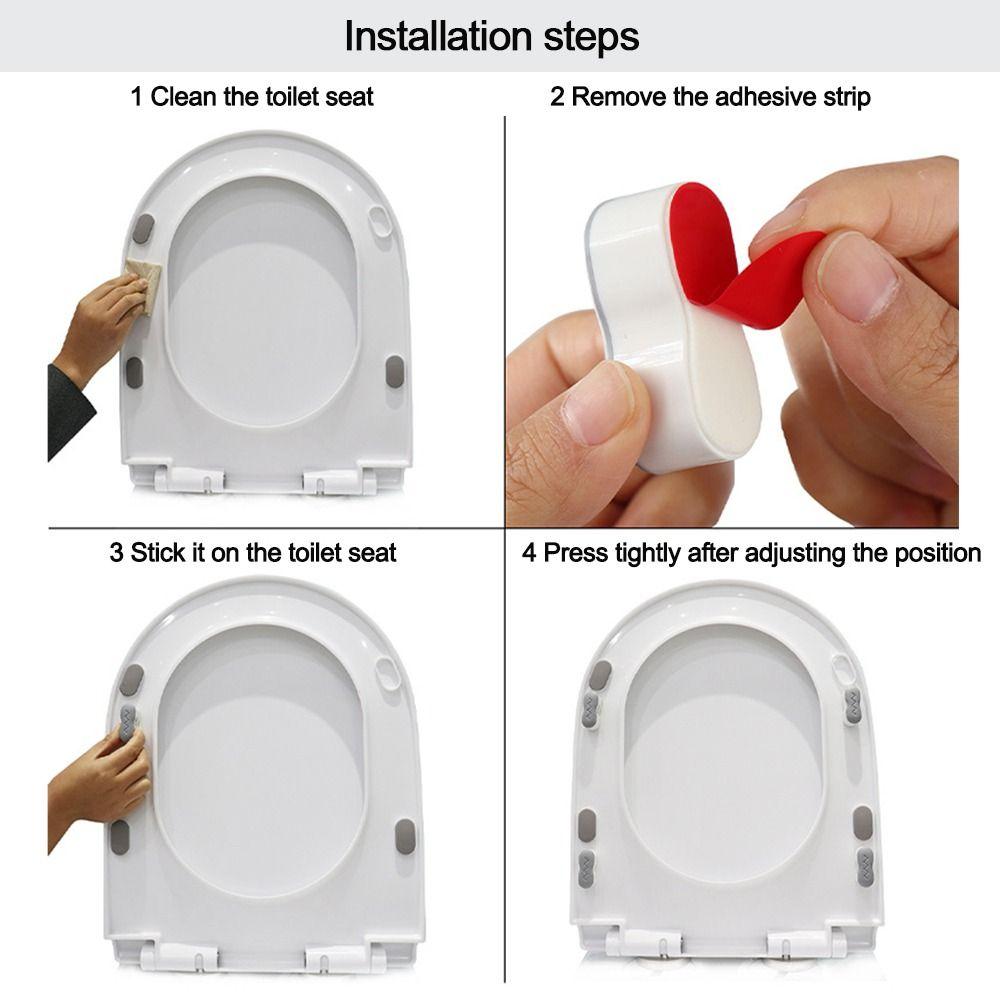 Installation steps

1 Clean the toilet seat

2 Remove the adhesive strip

3 Stick it on the toilet seat

4 Press tightly after adjusting the position