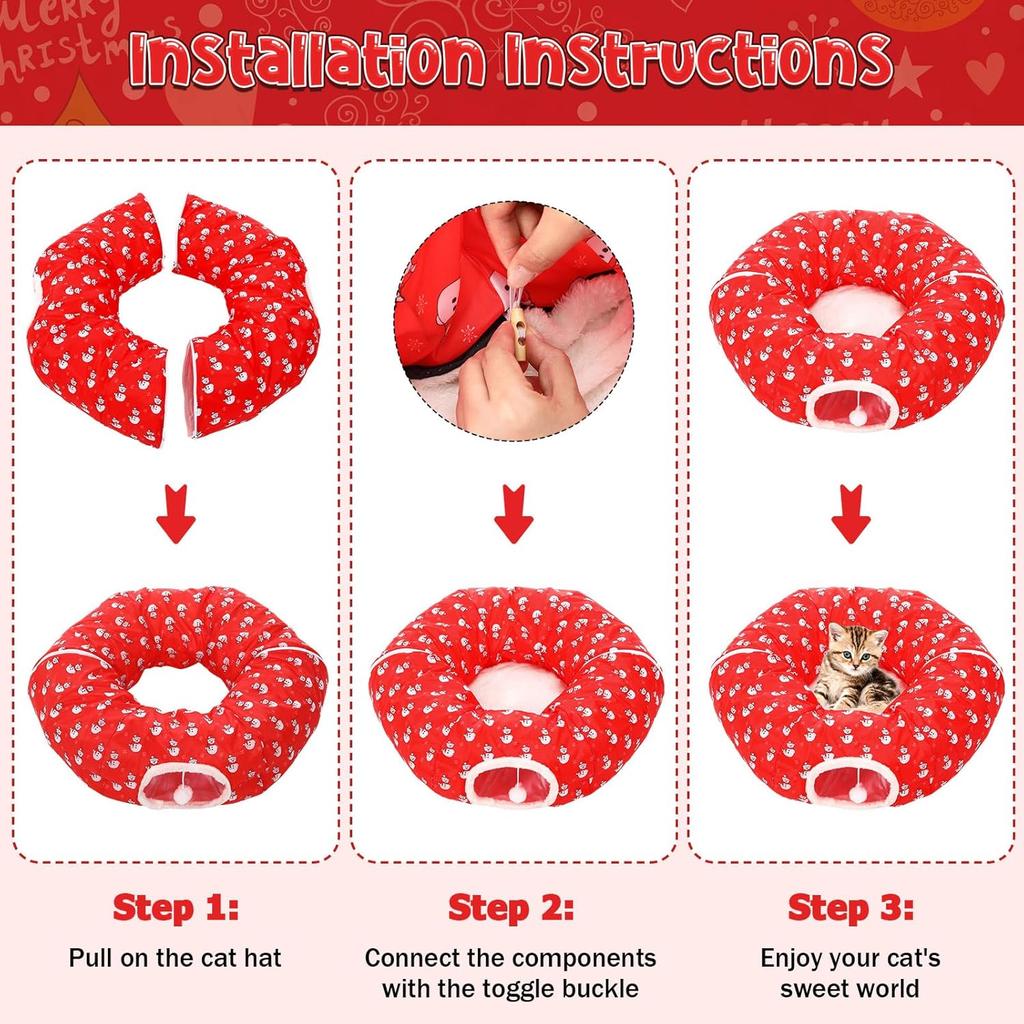 Merry Christmas

Installation Instructions

Step 1:
Pull on the cat hat

Step 2:
Connect the components with the toggle buckle

Step 3:
Enjoy your cat's sweet world