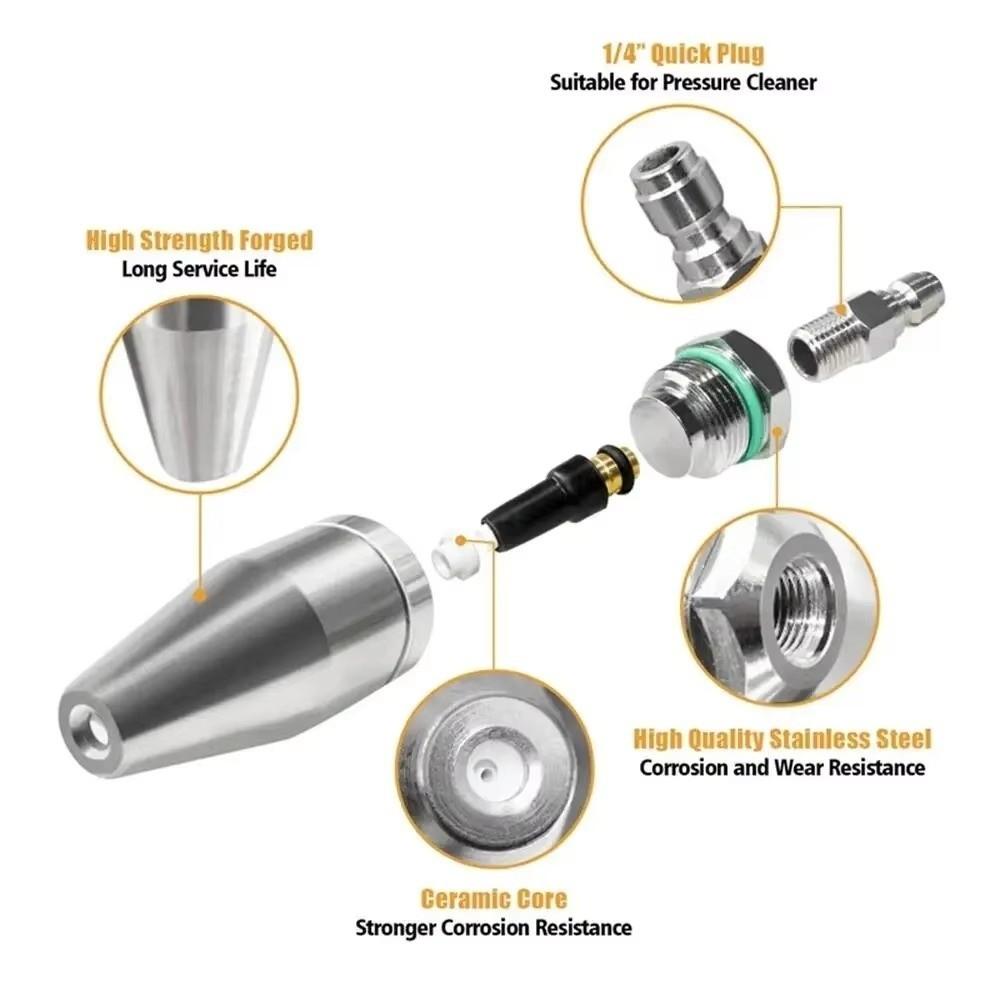 1/4" Quick Plug
Suitable for Pressure Cleaner

High Strength Forged
Long Service Life

High Quality Stainless Steel
Corrosion and Wear Resistance

Ceramic Core
Stronger Corrosion Resistance