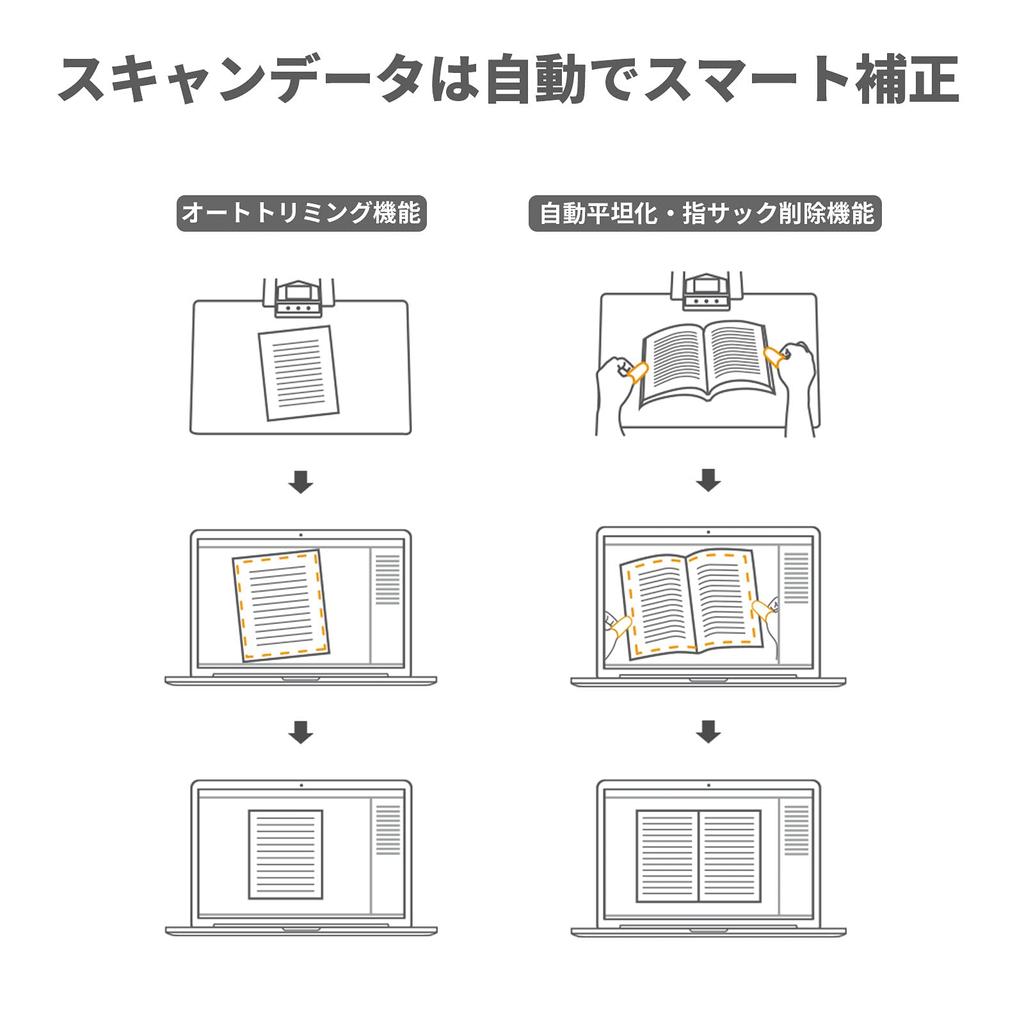 スキャンデータは自動でスマート補正

オートトリミング機能

自動平坦化・指サック削除機能