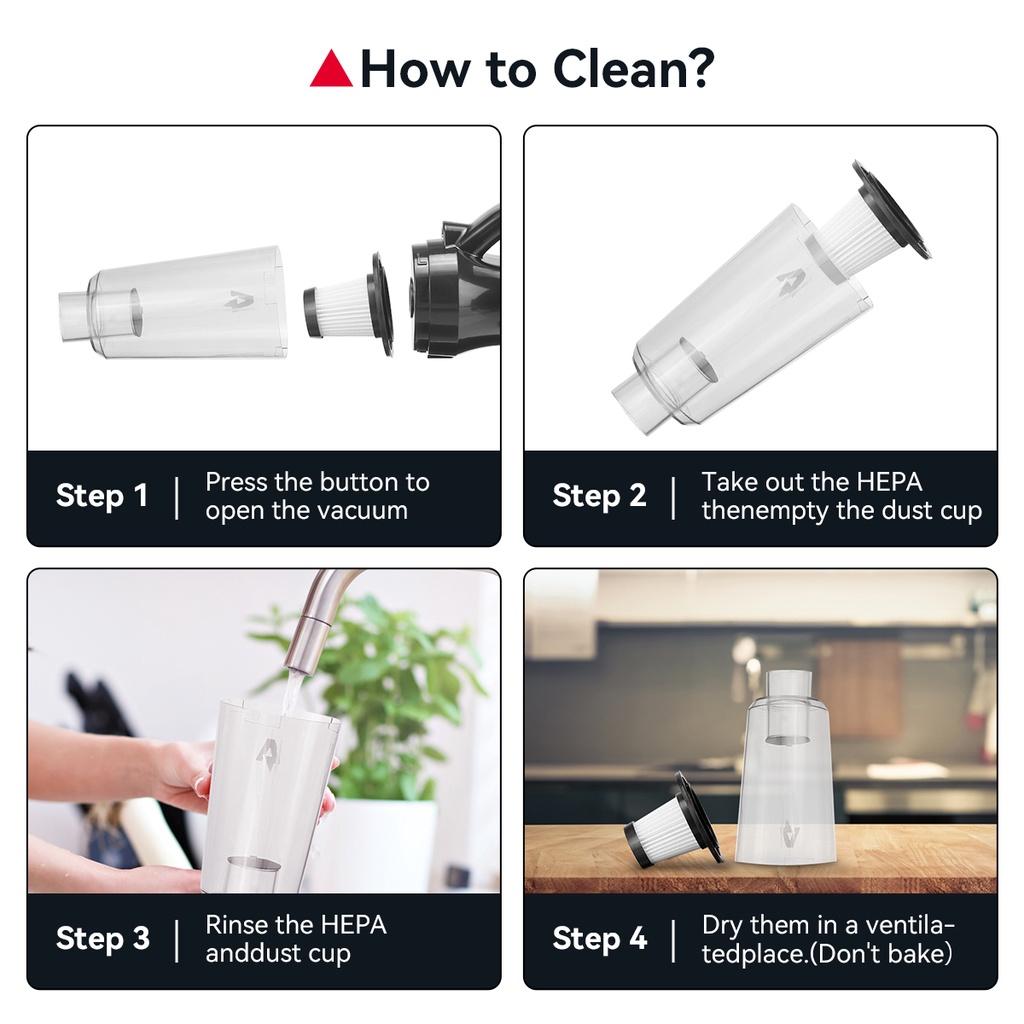 How to Clean?

Step 1 | Press the button to open the vacuum

Step 2 | Take out the HEPA thenempty the dust cup

Step 3 | Rinse the HEPA anddust cup

Step 4 | Dry them in a ventilatedplace.(Don't bake)