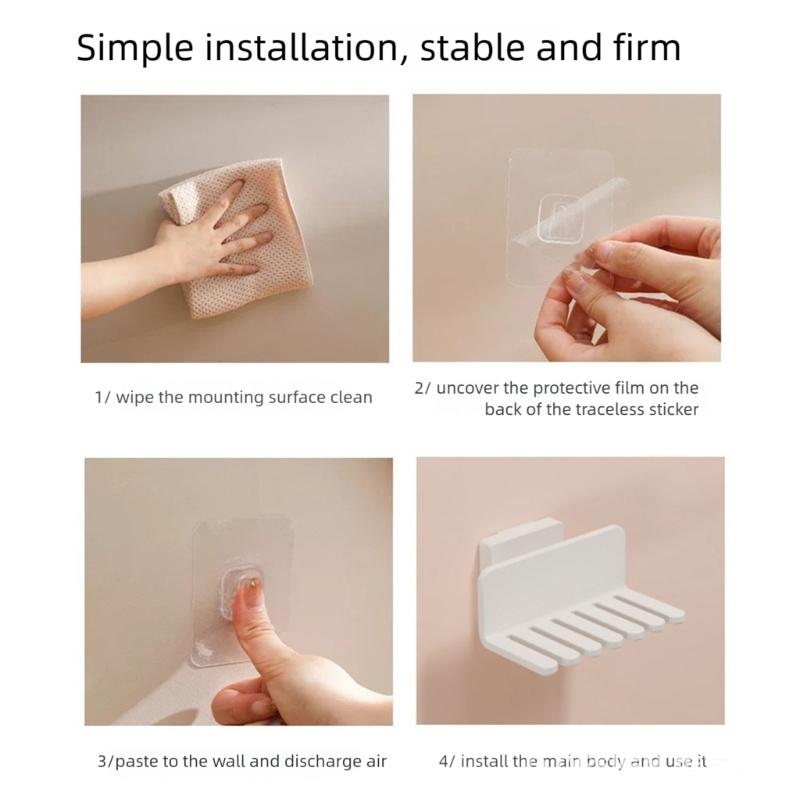 Simple installation, stable and firm

1/ wipe the mounting surface clean

2/ uncover the protective film on the back of the traceless sticker

3/paste to the wall and discharge air

4/ install the main body and use it