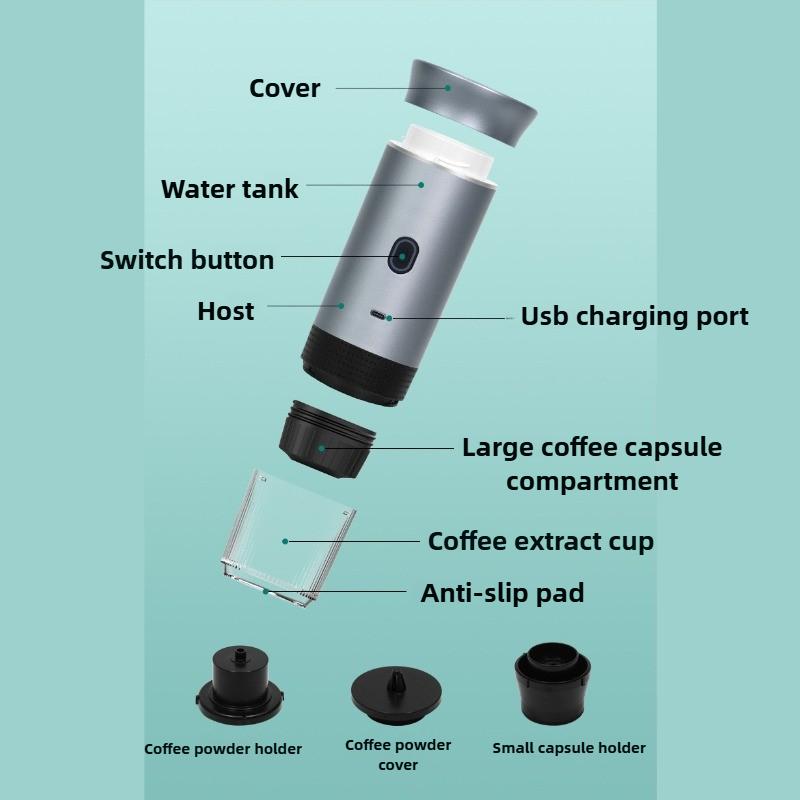 Cover

Water tank

Switch button

Host

Usb charging port

Large coffee capsule compartment

Coffee extract cup

Anti-slip pad

Coffee powder holder

Coffee powder cover

Small capsule holder