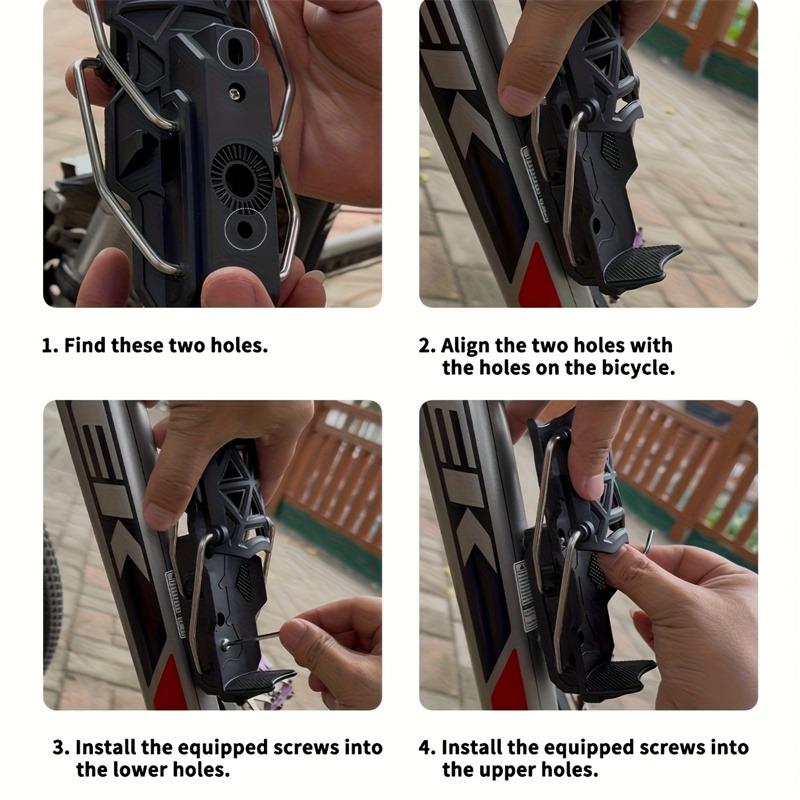 1. Find these two holes.

2. Align the two holes with the holes on the bicycle.

3. Install the equipped screws into the lower holes.

4. Install the equipped screws into the upper holes.