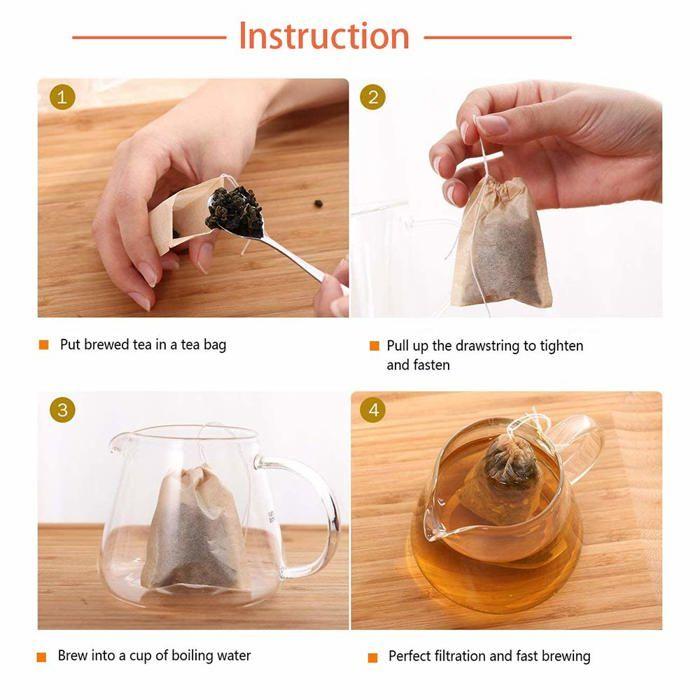 Instruction

1

Put brewed tea in a tea bag

2

Pull up the drawstring to tighten and fasten

3

Brew into a cup of boiling water

4

Perfect filtration and fast brewing