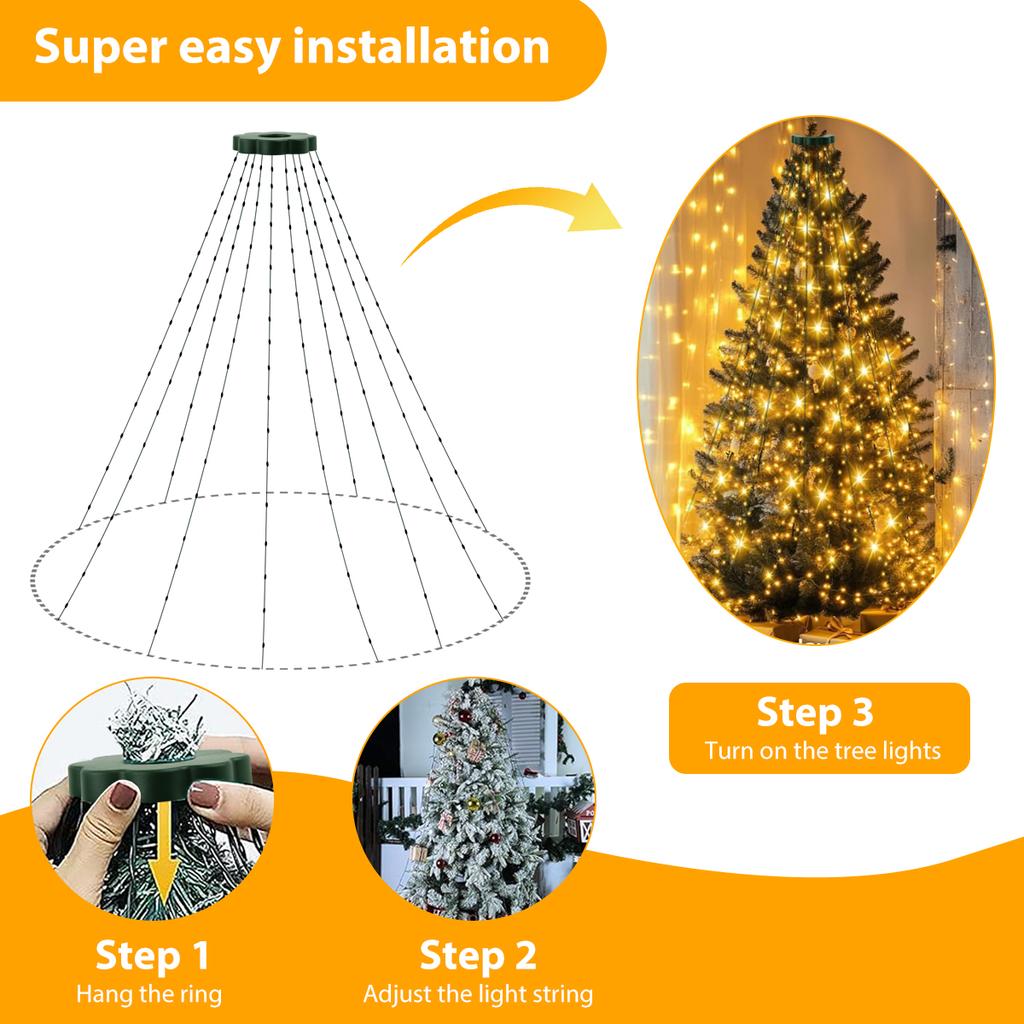 Super easy installation

Step 3
Turn on the tree lights

Step 1
Hang the ring

Step 2
Adjust the light string