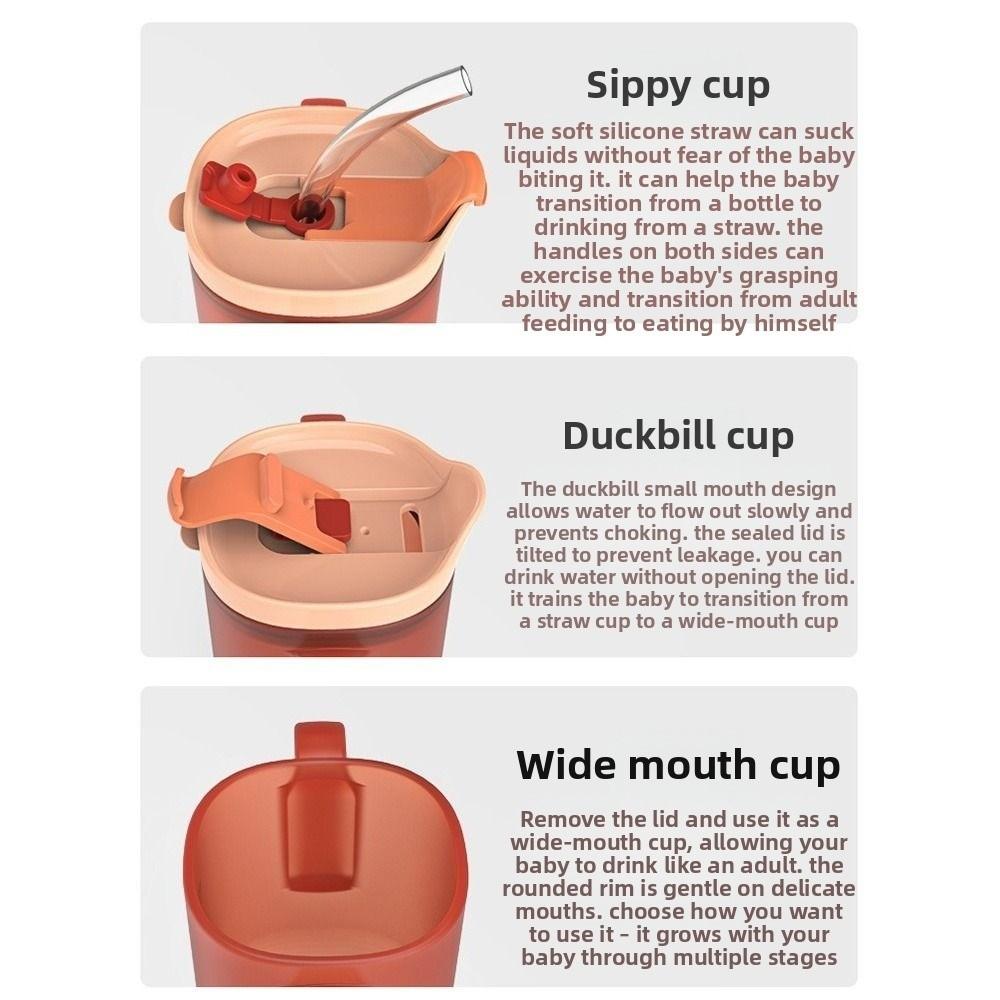 Sippy cup

The soft silicone straw can suck liquids without fear of the baby biting it. it can help the baby transition from a bottle to drinking from a straw. the handles on both sides can exercise the baby's grasping ability and transition from adult feeding to eating by himself

Duckbill cup

The duckbill small mouth design allows water to flow out slowly and prevents choking. the sealed lid is tilted to prevent leakage. you can drink water without opening the lid. it trains the baby to transition from a straw cup to a wide-mouth cup

Wide mouth cup

Remove the lid and use it as a wide-mouth cup, allowing your baby to drink like an adult. the rounded rim is gentle on delicate mouths. choose how you want to use it - it grows with your baby through multiple stages