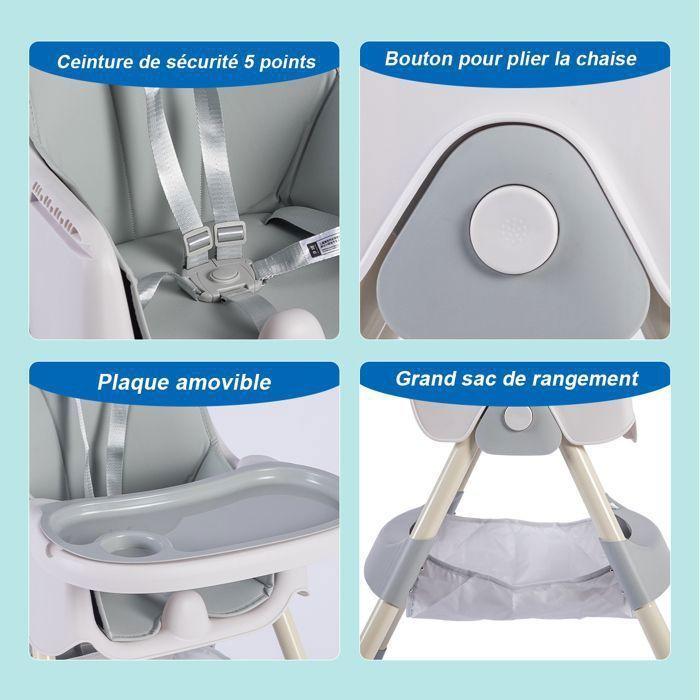 Ceinture de sécurité 5 points

Bouton pour plier la chaise

Plaque amovible

Grand sac de rangement