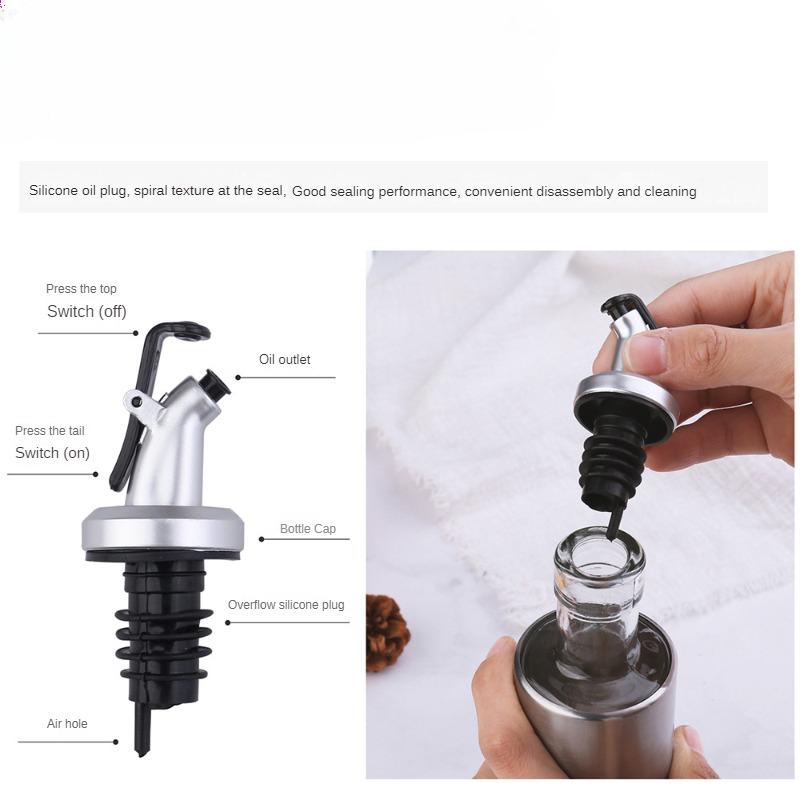 Silicone oil plug, spiral texture at the seal, Good sealing performance, convenient disassembly and cleaning

Press the top
Switch (off)

Oil outlet

Press the tail
Switch (on)

Bottle Cap

Overflow silicone plug

Air hole