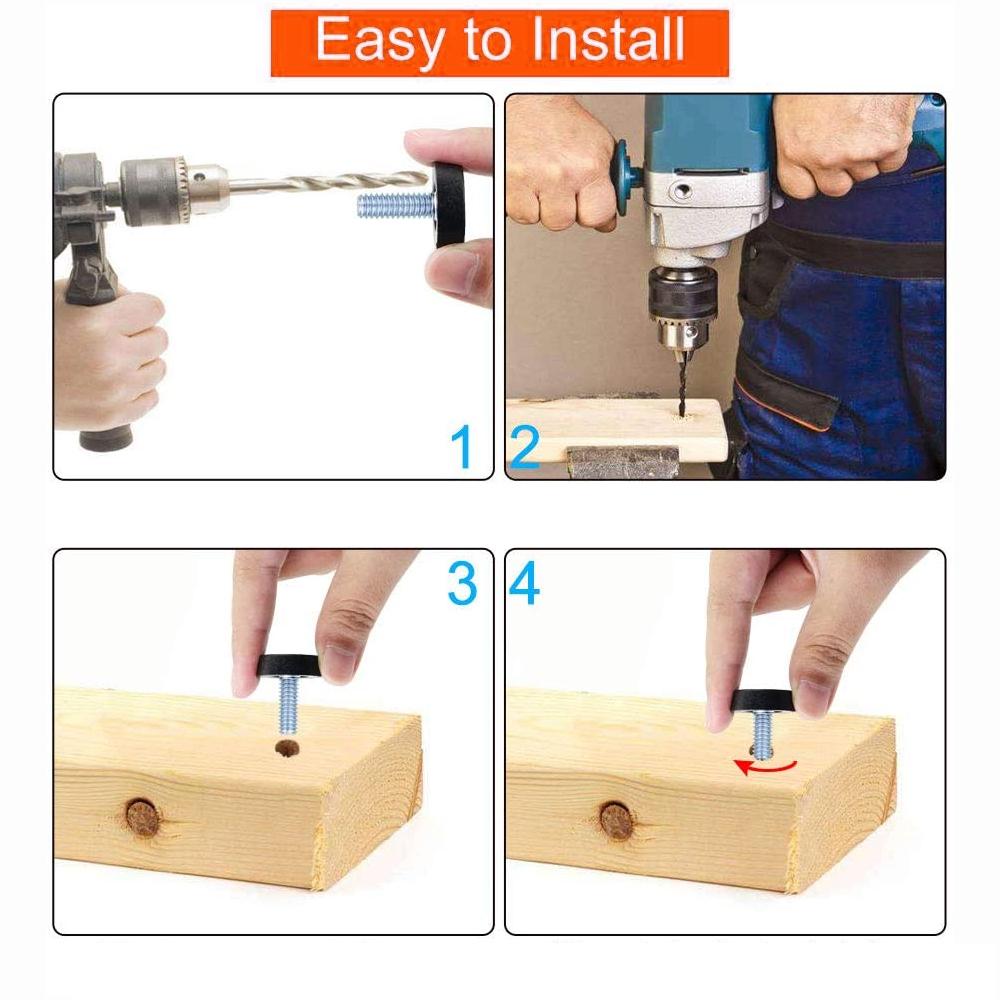 Easy to Install

1

2

3

4