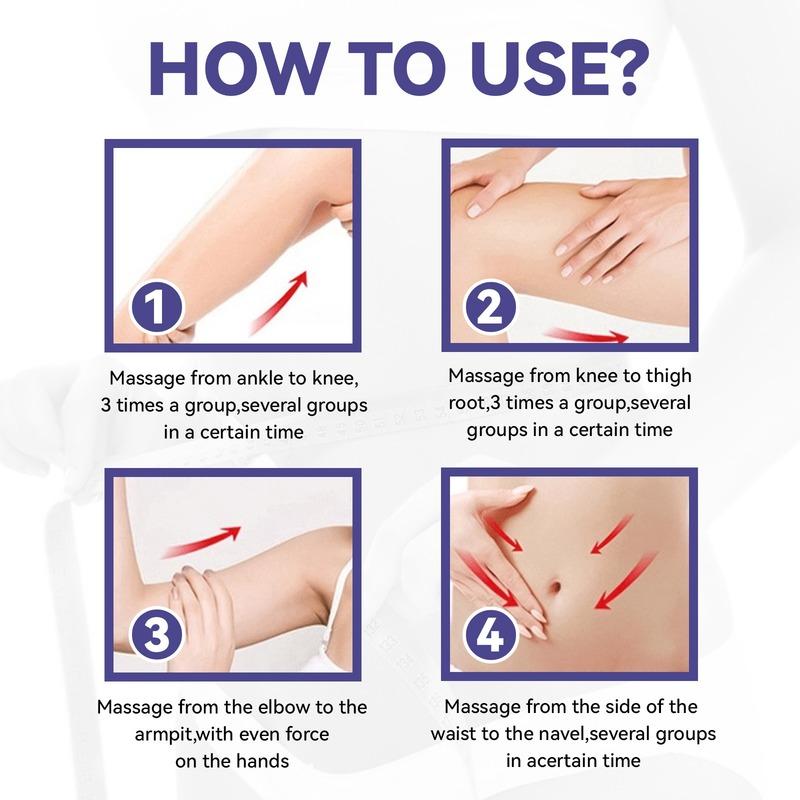 HOW TO USE?

1

Massage from ankle to knee, 3 times a group,several groups in a certain time

2

Massage from knee to thigh root,3 times a group,several groups in a certain time

3

Massage from the elbow to the armpit,with even force on the hands

4

Massage from the side of the waist to the navel,several groups in acertain time