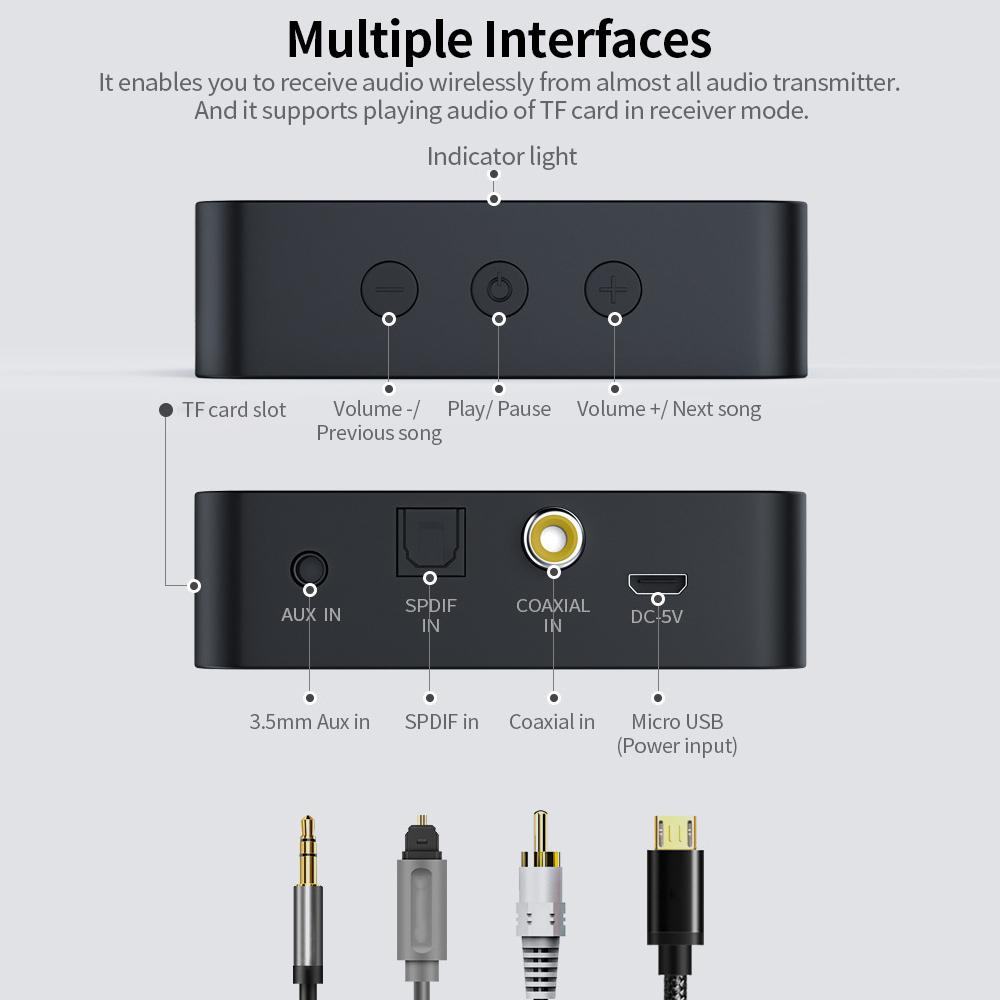 Multiple Interfaces

It enables you to receive audio wirelessly from almost all audio transmitter. And it supports playing audio of TF card in receiver mode.

Indicator light

TF card slot

Volume -/ Previous song

Play/ Pause

Volume +/ Next song

AUX IN

SPDIF IN

COAXIAL IN

DC-5V

3.5mm Aux in

SPDIF in

Coaxial in

Micro USB (Power input)