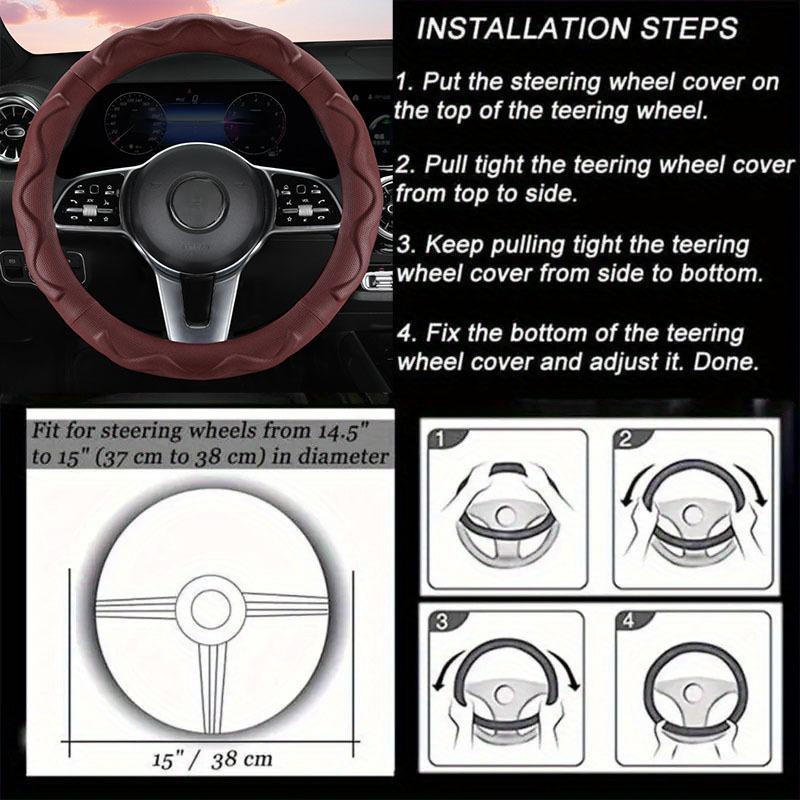 INSTALLATION STEPS

1. Put the steering wheel cover on the top of the teering wheel.

2. Pull tight the teering wheel cover from top to side.

3. Keep pulling tight the teering wheel cover from side to bottom.

4. Fix the bottom of the teering wheel cover and adjust it. Done.

Fit for steering wheels from 14.5" to 15" (37 cm to 38 cm) in diameter

15" / 38 cm

1

2

3

4