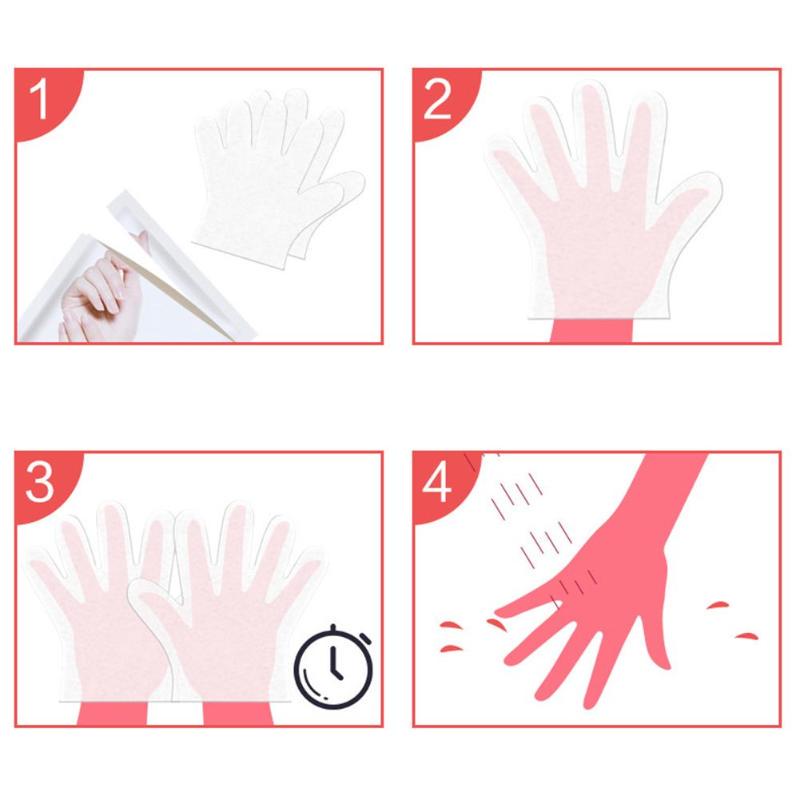 1

2

3

4