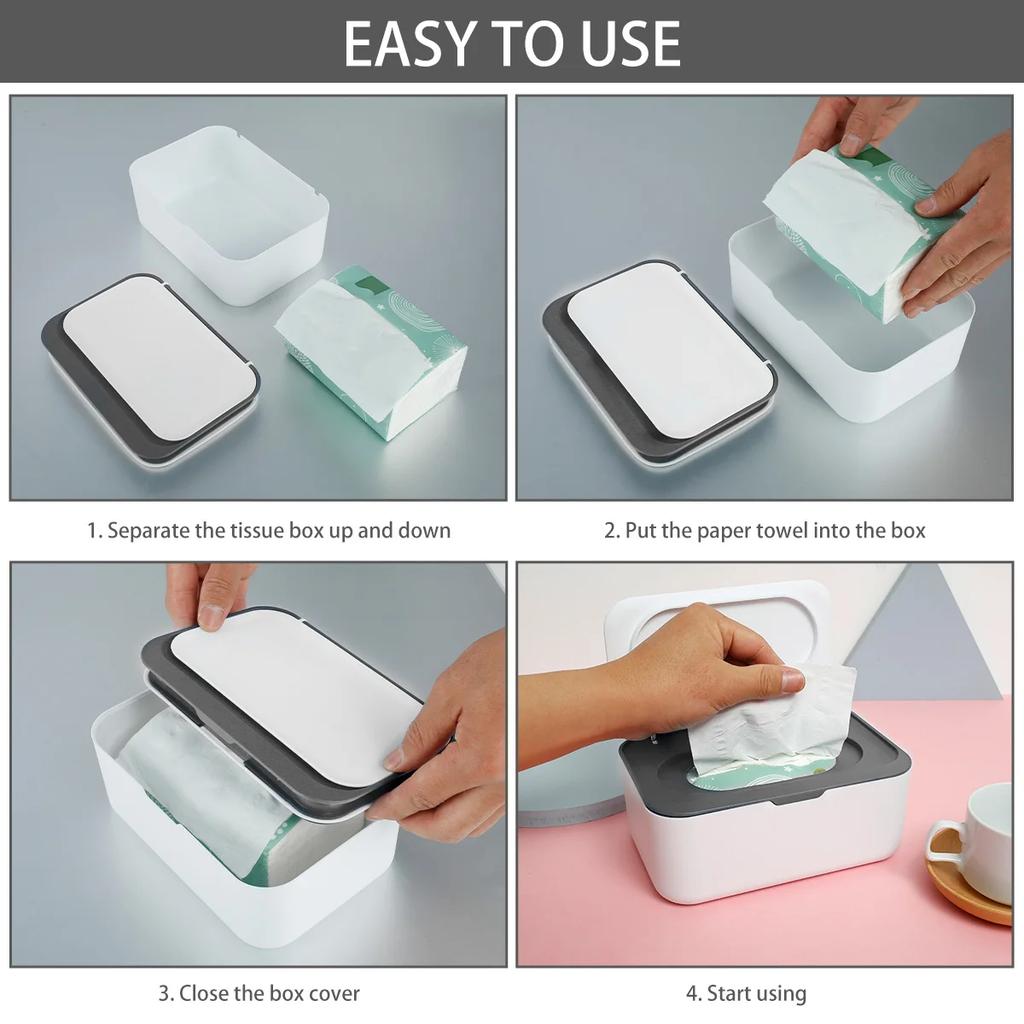 EASY TO USE

1. Separate the tissue box up and down

2. Put the paper towel into the box

3. Close the box cover

4. Start using