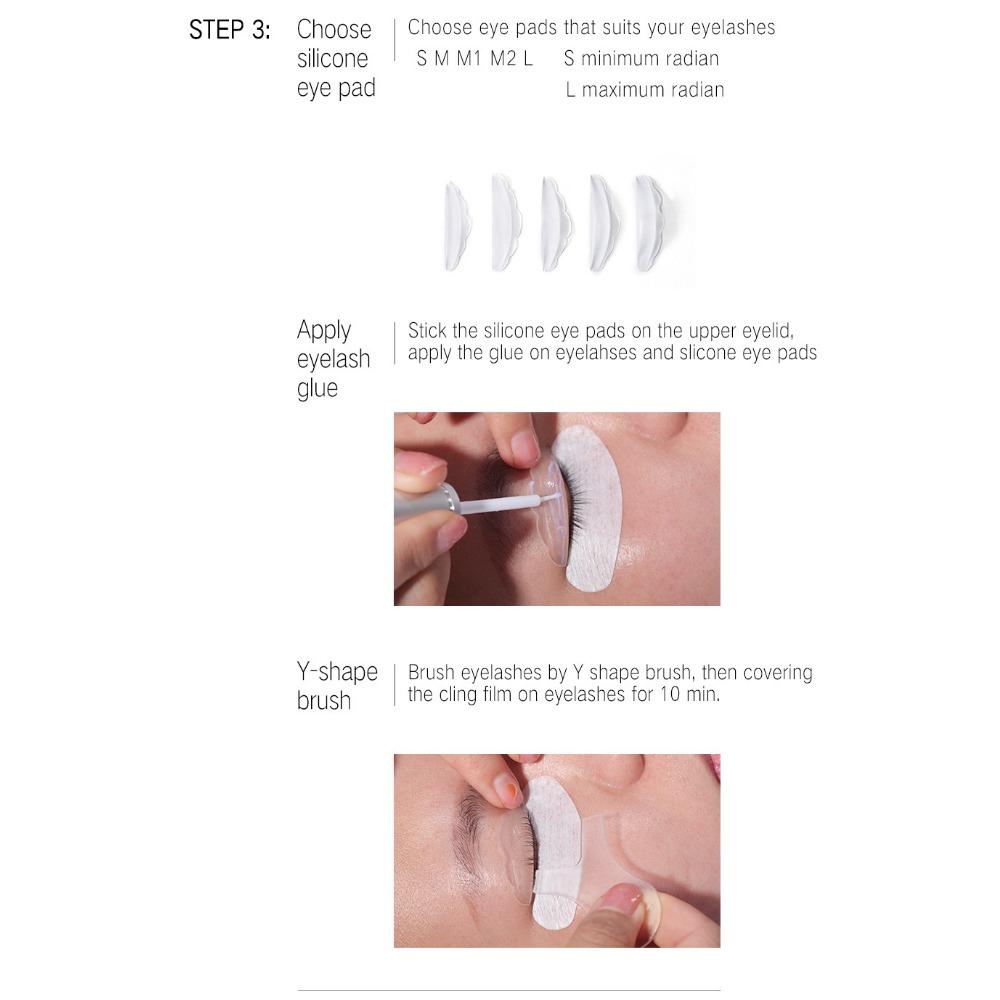 STEP 3: Choose silicone eye pad

Choose eye pads that suits your eyelashes
S M M1 M2 L S minimum radian
L maximum radian

Apply eyelash glue

Stick the silicone eye pads on the upper eyelid, apply the glue on eyelahses and slicone eye pads

Y-shape brush

Brush eyelashes by Y shape brush, then covering the cling film on eyelashes for 10 min.