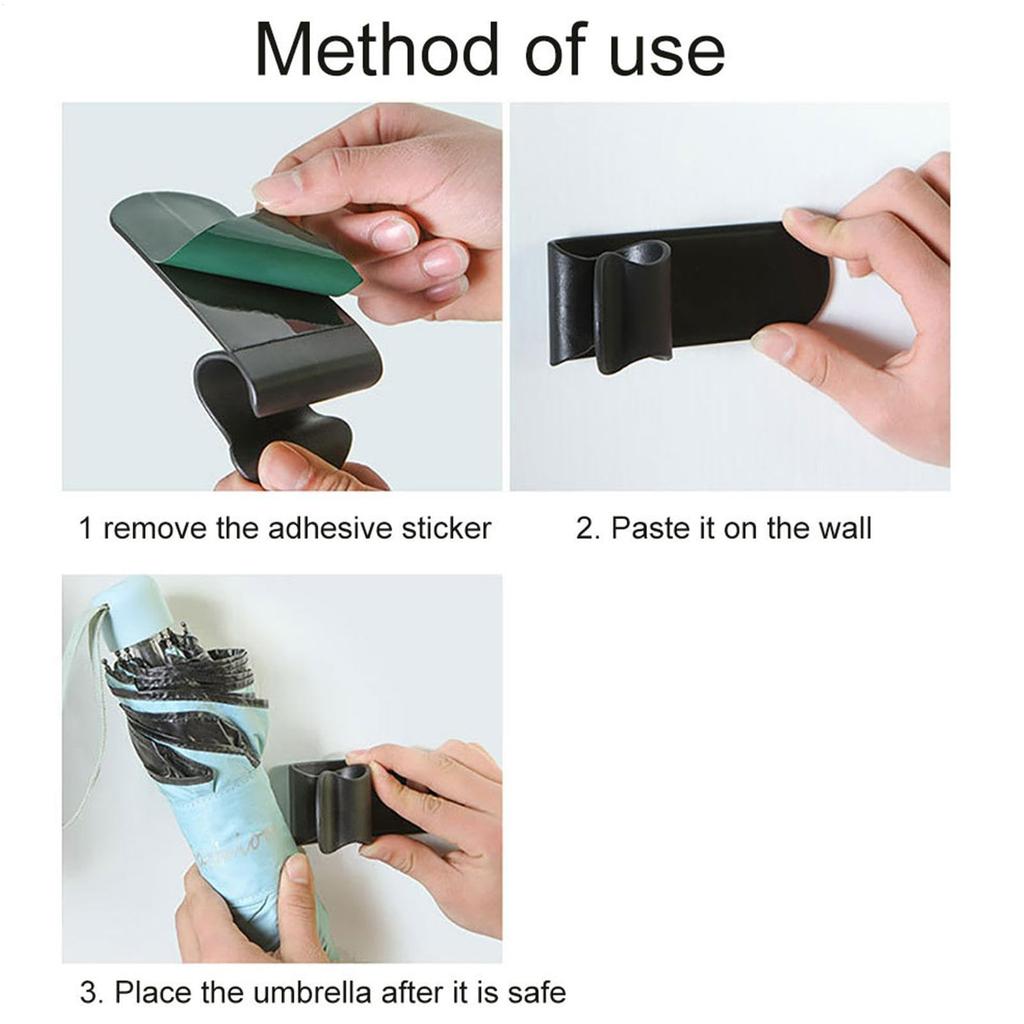 Method of use

1 remove the adhesive sticker

2. Paste it on the wall

3. Place the umbrella after it is safe