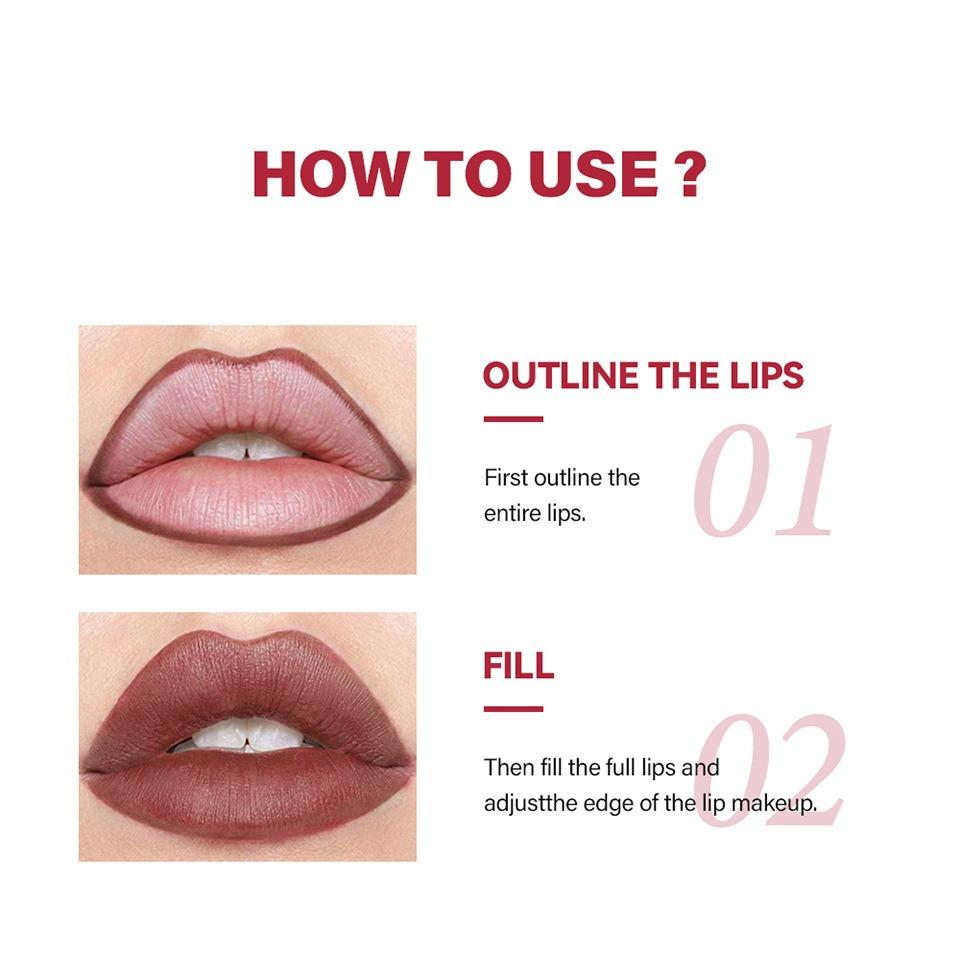 HOW TO USE ?

OUTLINE THE LIPS

01

First outline the entire lips.

FILL

02

Then fill the full lips and adjustthe edge of the lip makeup.