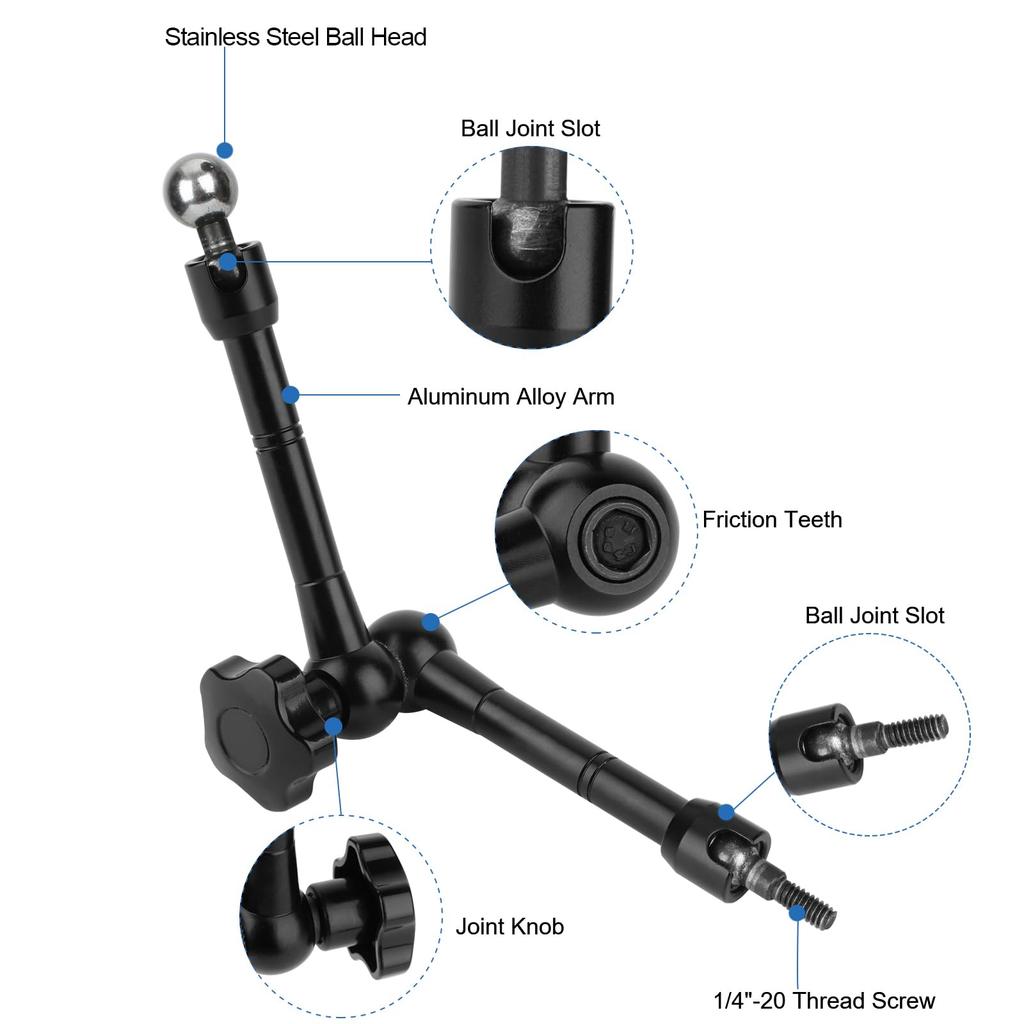 Stainless Steel Ball Head

Ball Joint Slot

Aluminum Alloy Arm

Friction Teeth

Ball Joint Slot

Joint Knob

1/4"-20 Thread Screw