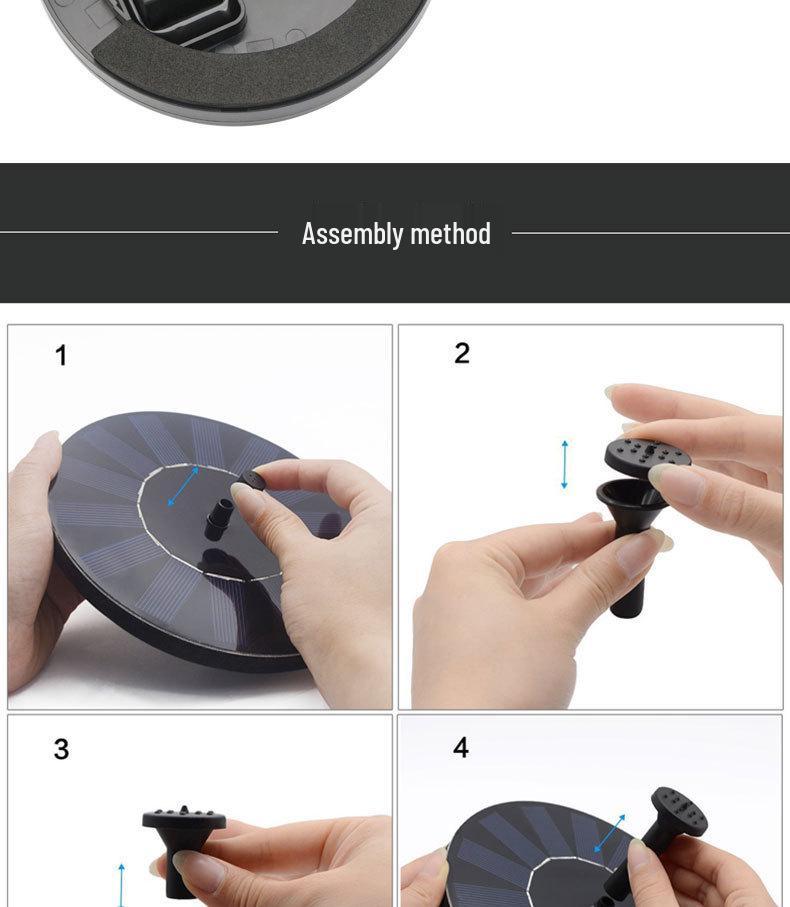 Assembly method

1

2

3

4