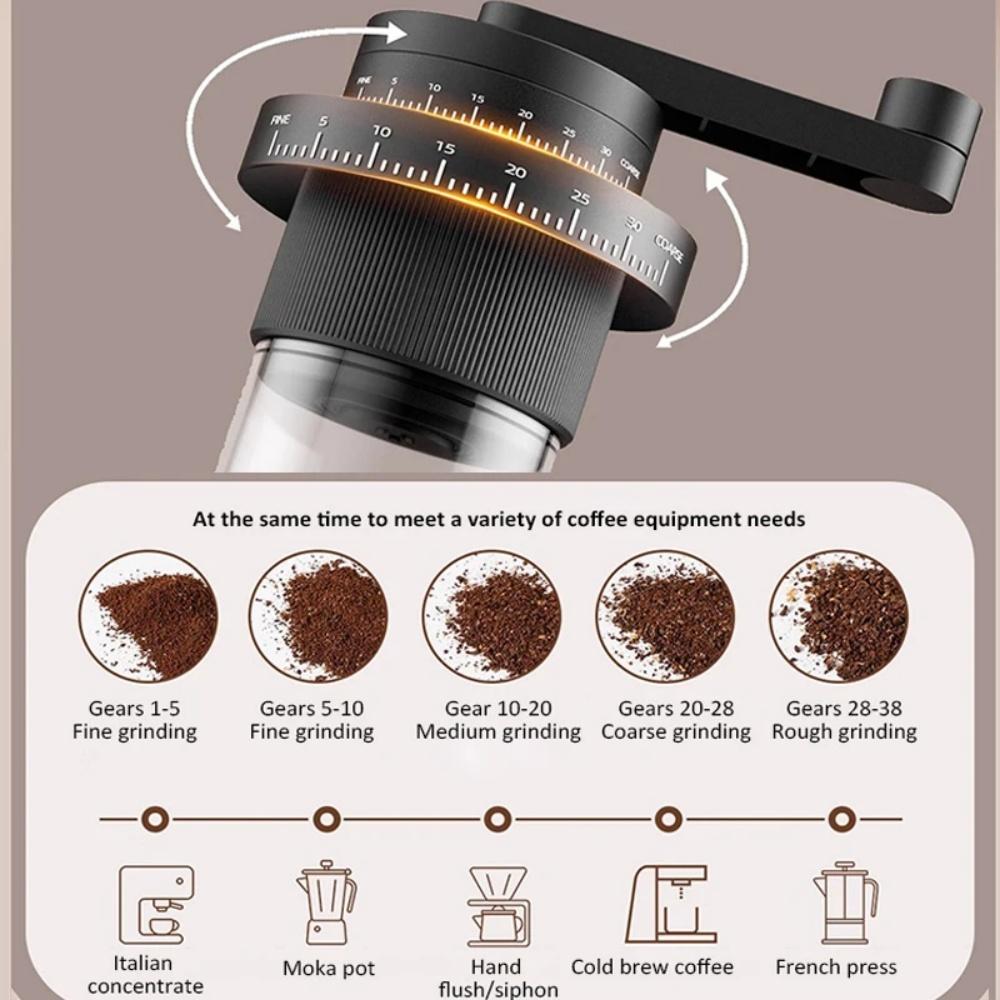 FINE 5 10 15 20 25 30 COARSE

FINE 5 10 15 20 25 30 COARSE

At the same time to meet a variety of coffee equipment needs

Gears 1-5
Fine grinding

Gears 5-10
Fine grinding

Gear 10-20
Medium grinding

Gears 20-28
Coarse grinding

Gears 28-38
Rough grinding

Italian concentrate

Moka pot

Hand flush/siphon

Cold brew coffee

French press