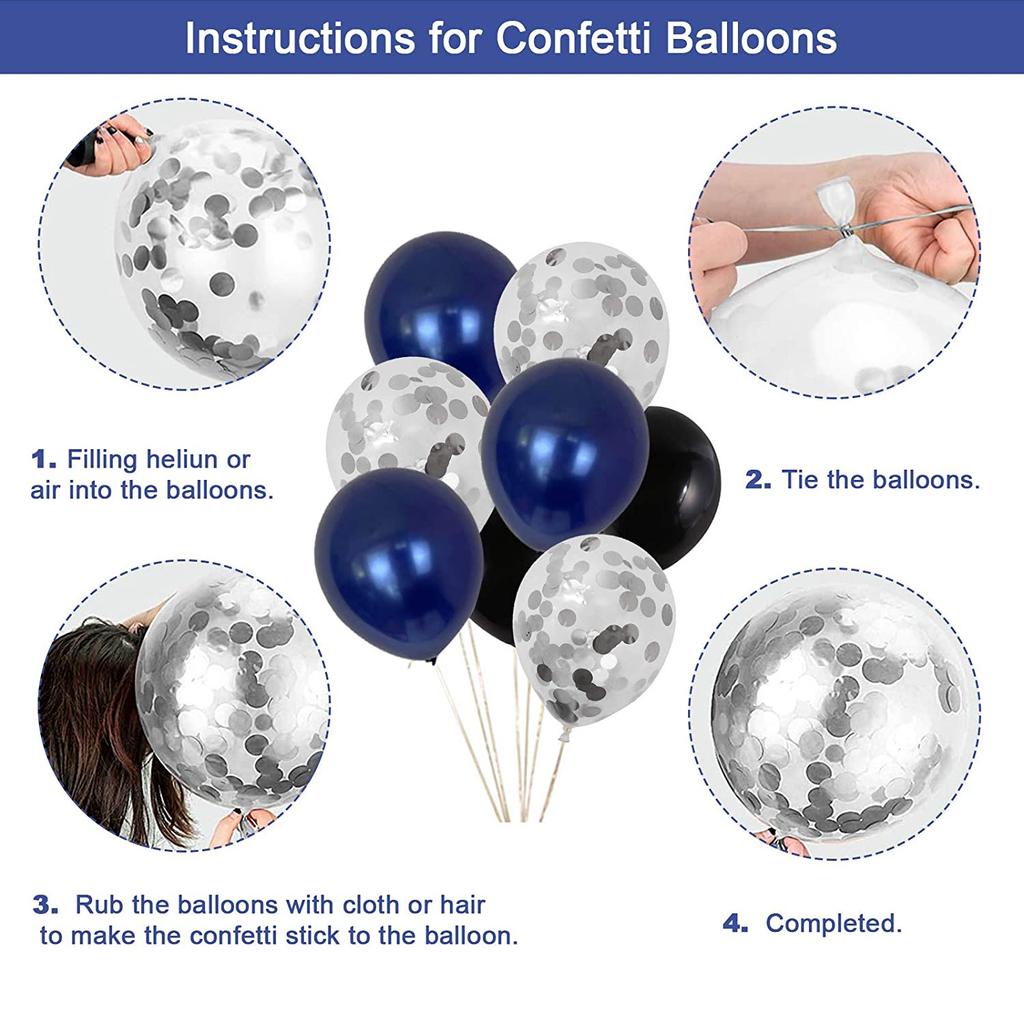 Instructions for Confetti Balloons

1. Filling heliun or air into the balloons.

2. Tie the balloons.

3. Rub the balloons with cloth or hair to make the confetti stick to the balloon.

4. Completed.