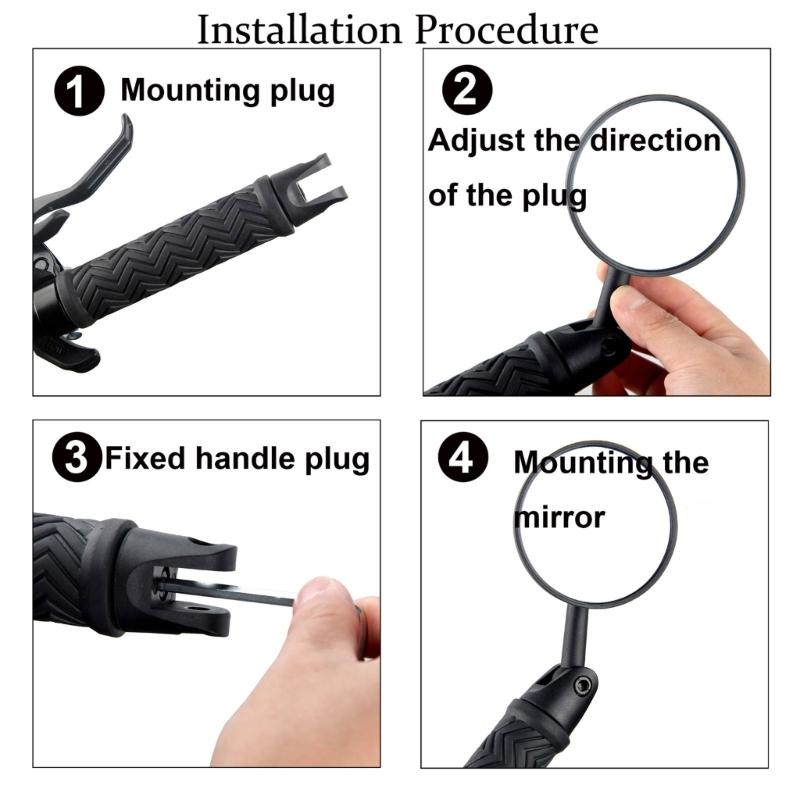 Installation Procedure

1 Mounting plug

2 Adjust the direction of the plug

3 Fixed handle plug

4 Mounting the mirror