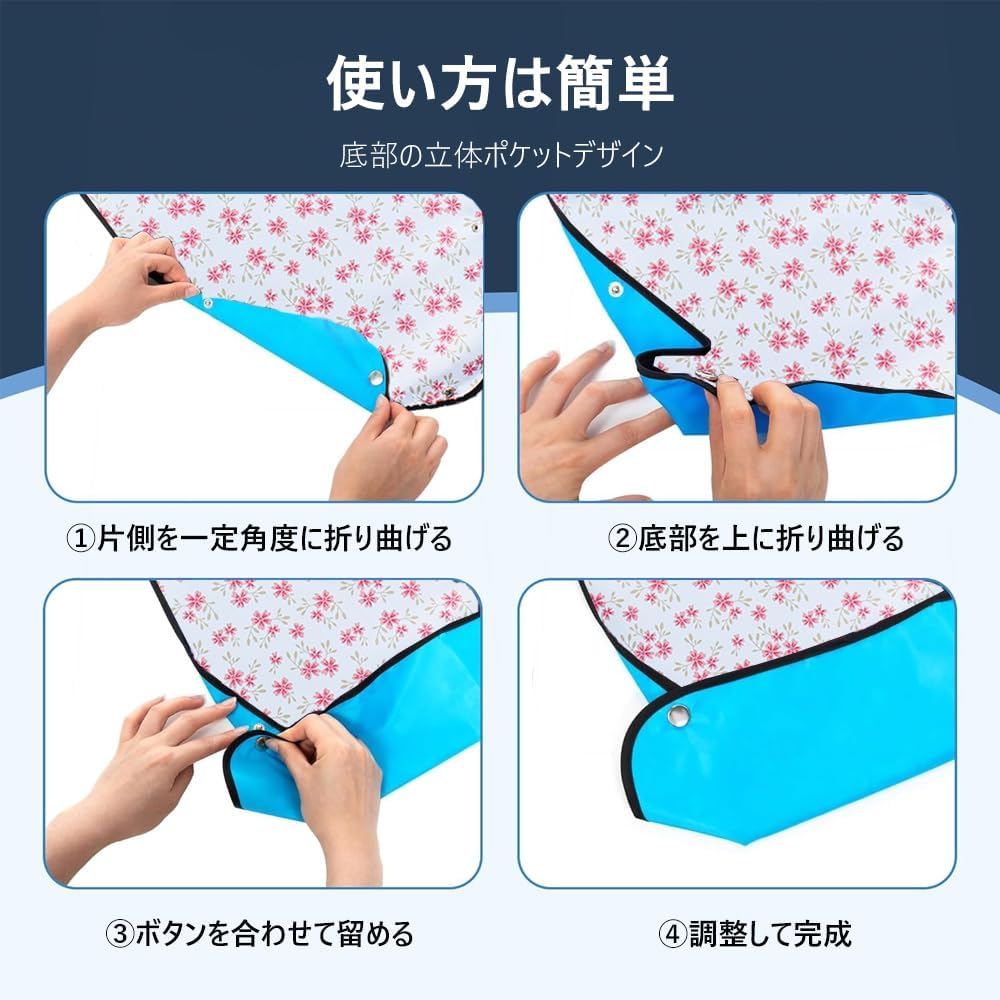 使い方は簡単

底部の立体ポケットデザイン

①片側を一定角度に折り曲げる

②底部を上に折り曲げる

③ボタンを合わせて留める

④調整して完成