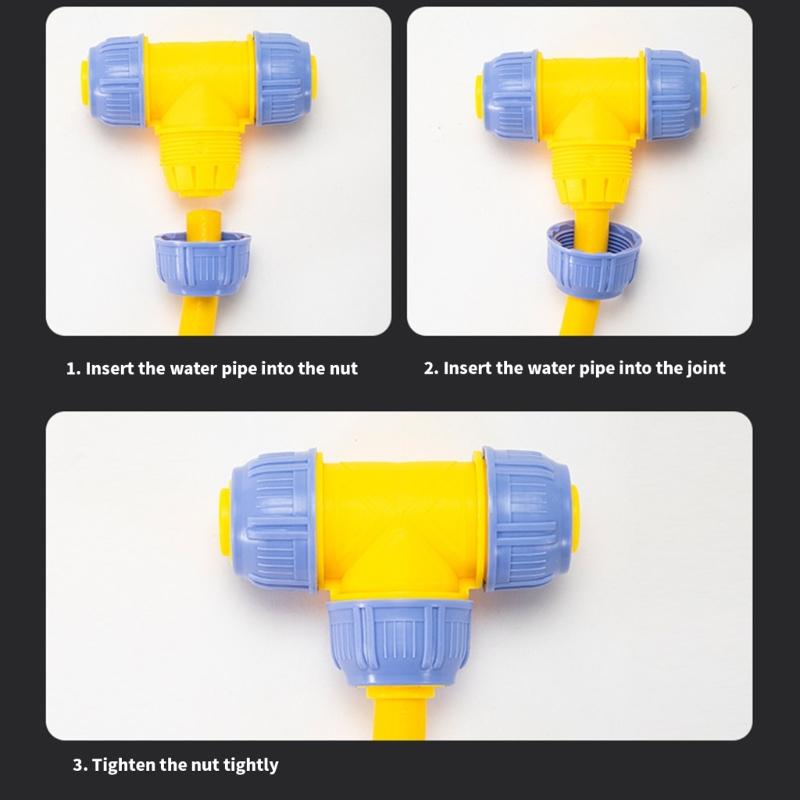 1. Insert the water pipe into the nut

2. Insert the water pipe into the joint

3. Tighten the nut tightly