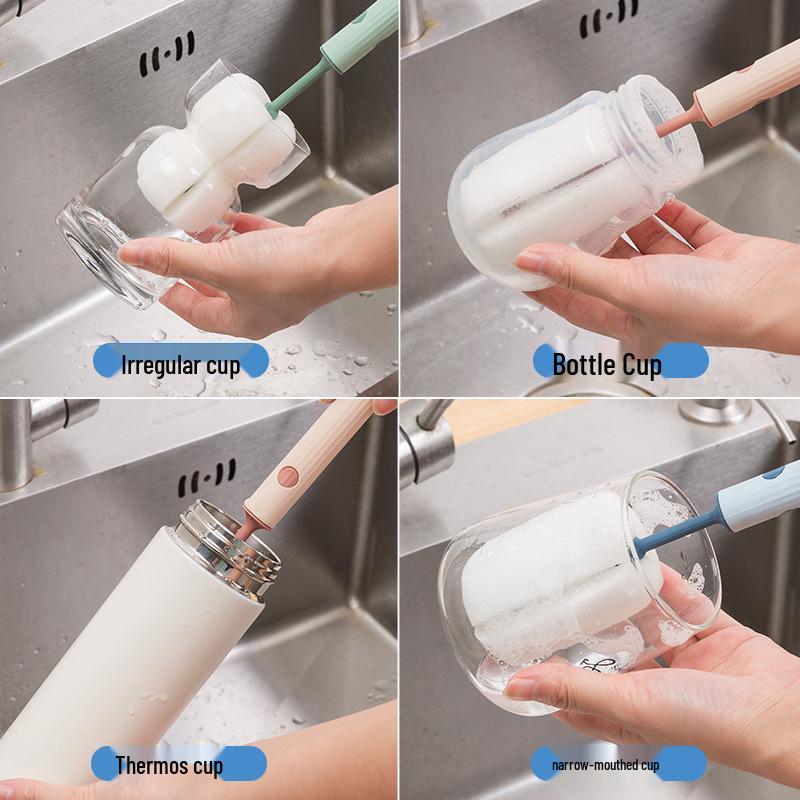 Irregular cup

Bottle Cup

Thermos cup

narrow-mouthed cup