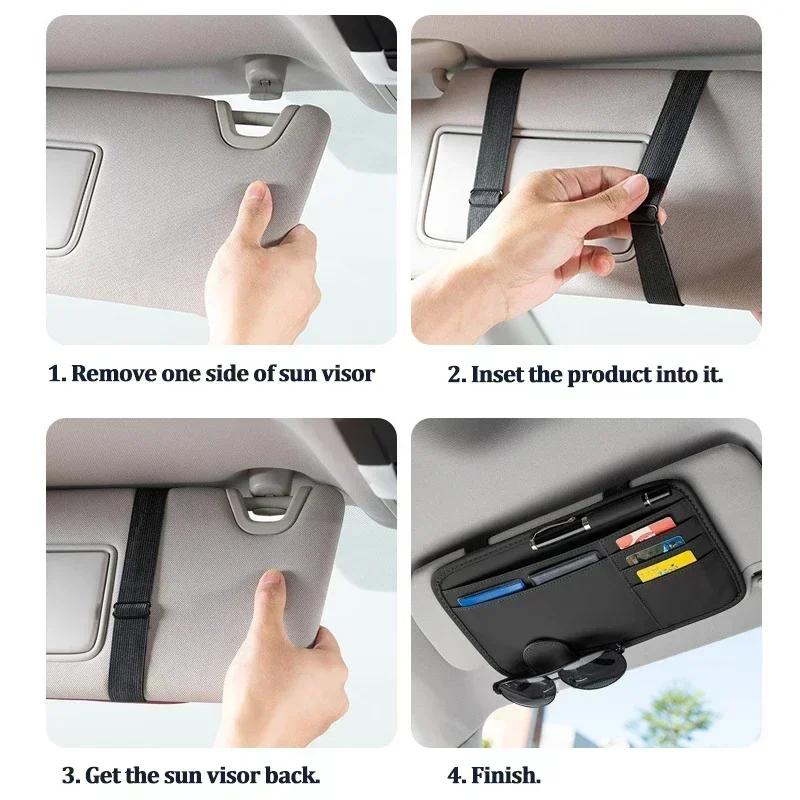 1. Remove one side of sun visor

2. Inset the product into it.

3. Get the sun visor back.

4. Finish.