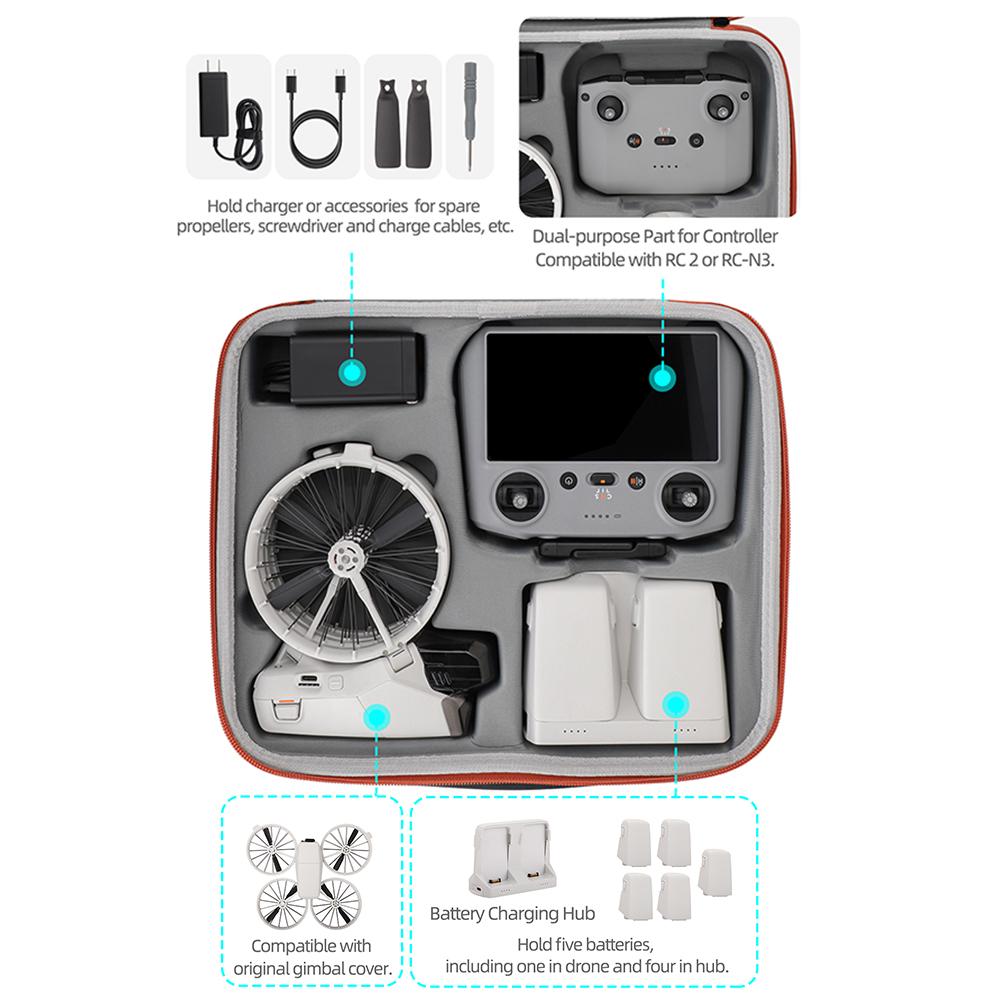 Hold charger or accessories for spare propellers, screwdriver and charge cables, etc.

Dual-purpose Part for Controller Compatible with RC 2 or RC-N3.

Compatible with original gimbal cover.

Battery Charging Hub

Hold five batteries, including one in drone and four in hub.