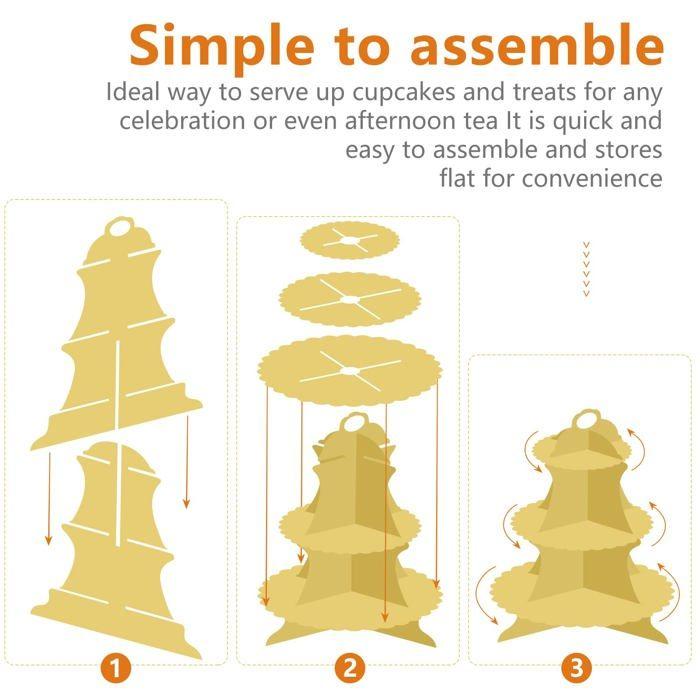 Simple to assemble

Ideal way to serve up cupcakes and treats for any celebration or even afternoon tea It is quick and easy to assemble and stores flat for convenience

1

2

3