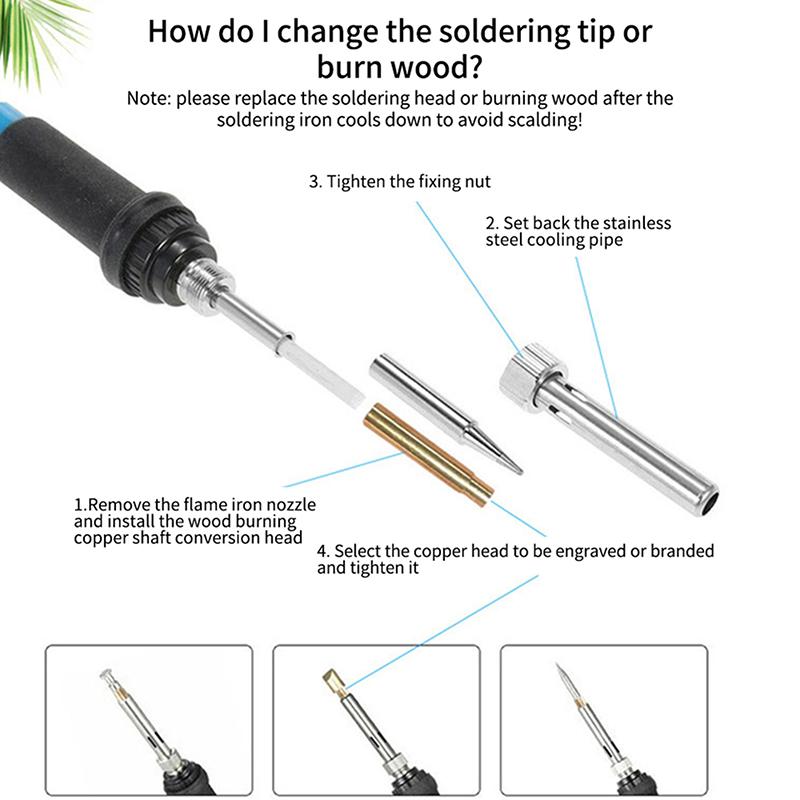 How do I change the soldering tip or burn wood?

Note: please replace the soldering head or burning wood after the soldering iron cools down to avoid scalding!

3. Tighten the fixing nut

2. Set back the stainless steel cooling pipe

1.Remove the flame iron nozzle and install the wood burning copper shaft conversion head

4. Select the copper head to be engraved or branded and tighten it