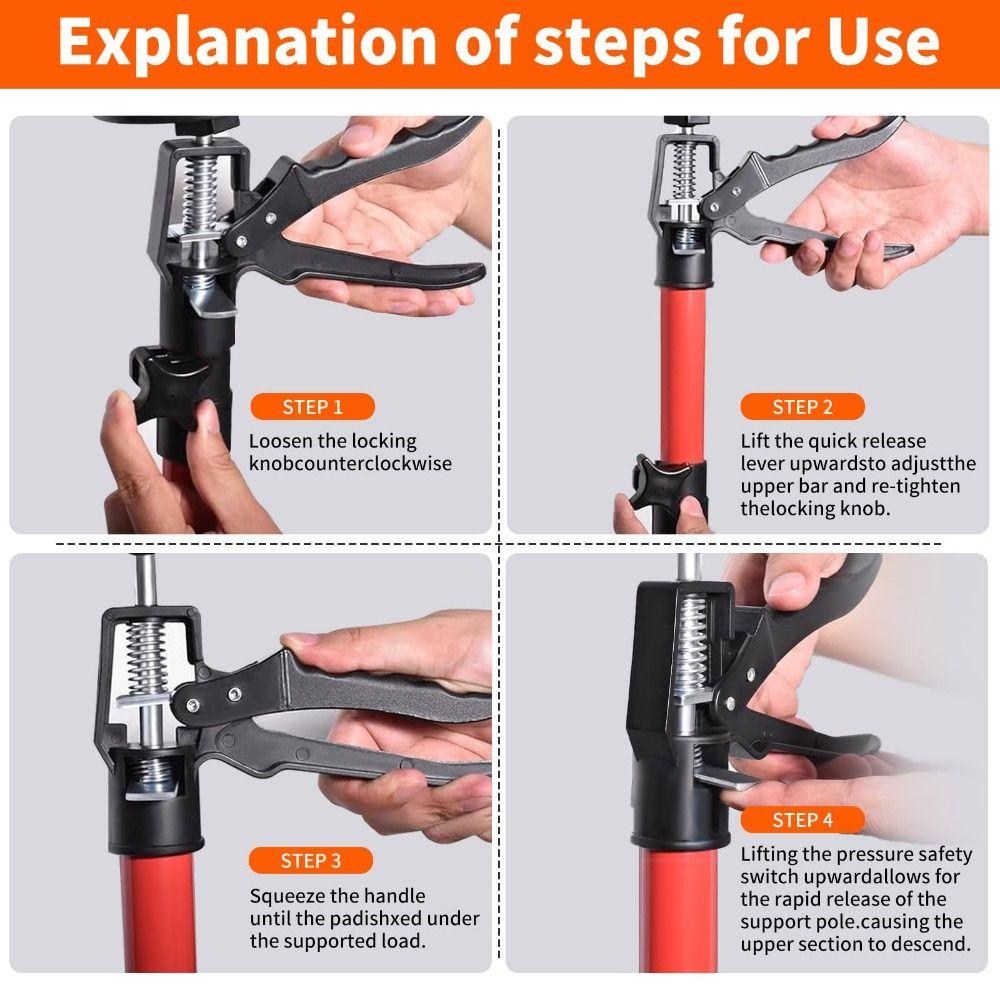 Explanation of steps for Use

STEP 1

Loosen the locking knobcounterclockwise

STEP 2

Lift the quick release lever upwardsto adjustthe upper bar and re-tighten thelocking knob.

STEP 3

Squeeze the handle until the padishxed under the supported load.

STEP 4

Lifting the pressure safety switch upwardallows for the rapid release of the support pole.causing the upper section to descend.