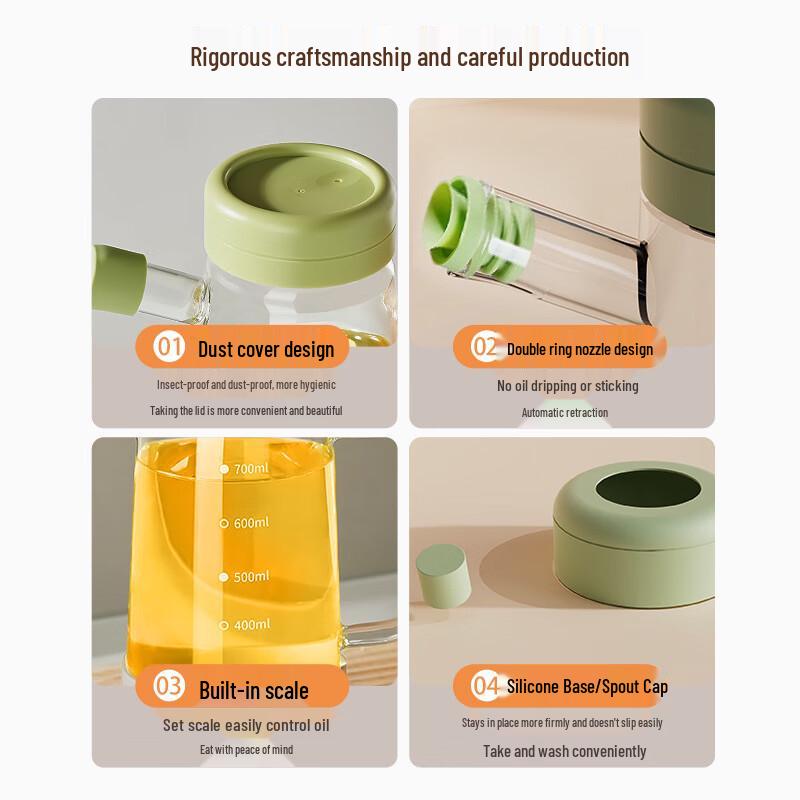 Rigorous craftsmanship and careful production

01 Dust cover design

Insect-proof and dust-proof, more hygienic

Taking the lid is more convenient and beautiful

02 Double ring nozzle design

No oil dripping or sticking

Automatic retraction

700ml

600ml

500ml

400ml

03 Built-in scale

Set scale easily control oil

Eat with peace of mind

04 Silicone Base/Spout Cap

Stays in place more firmly and doesn't slip easily

Take and wash conveniently