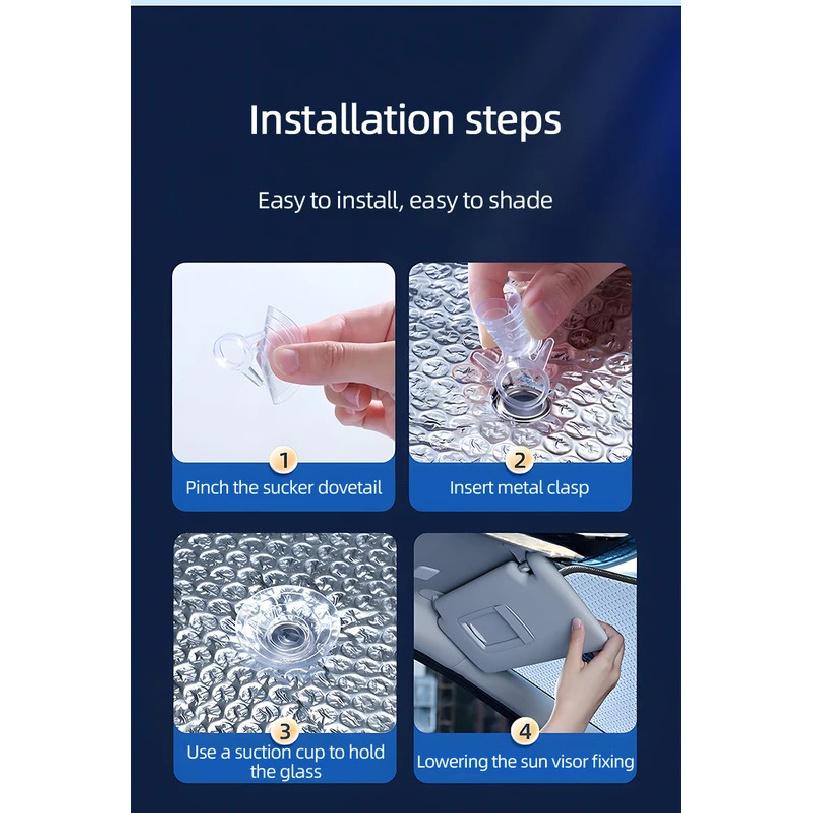 Installation steps

Easy to install, easy to shade

1
Pinch the sucker dovetail

2
Insert metal clasp

3
Use a suction cup to hold the glass

4
Lowering the sun visor fixing