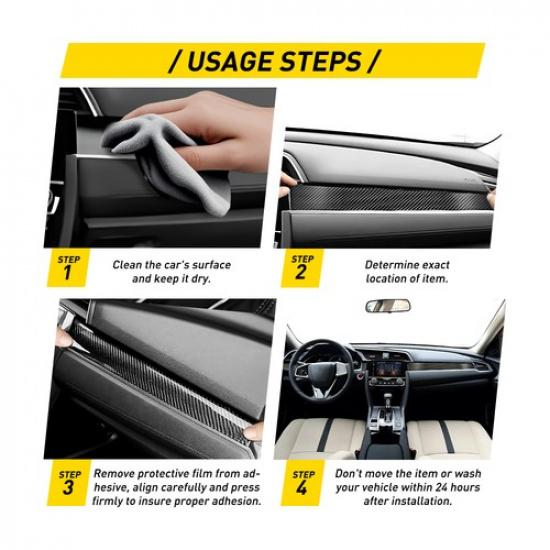 / USAGE STEPS /

STEP 1
Clean the car's surface and keep it dry.

STEP 2
Determine exact location of item.

STEP 3
Remove protective film from adhesive, align carefully and press firmly to insure proper adhesion.

STEP 4
Don't move the item or wash your vehicle within 24 hours after installation.