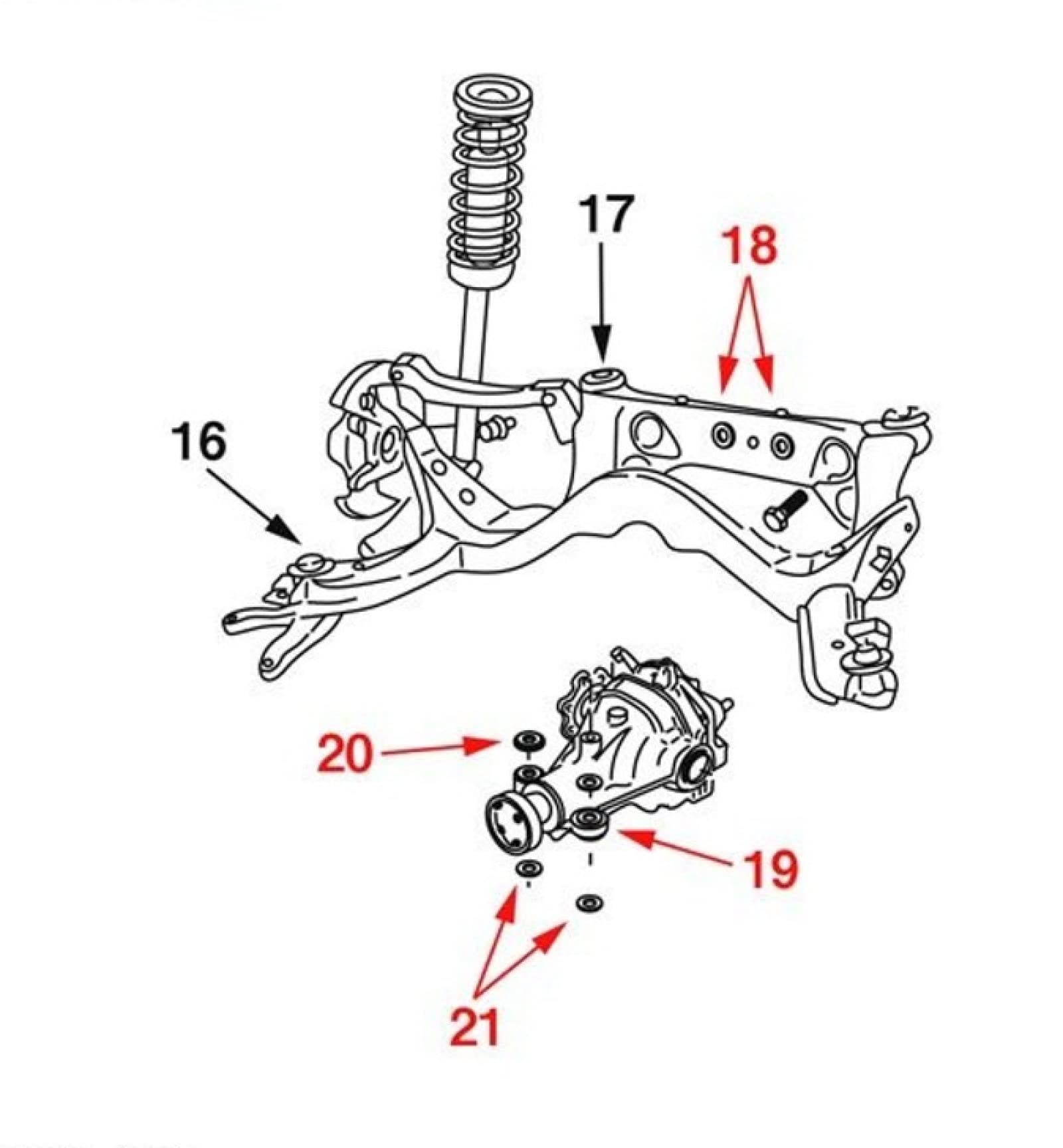 17
18
16
20
19
21